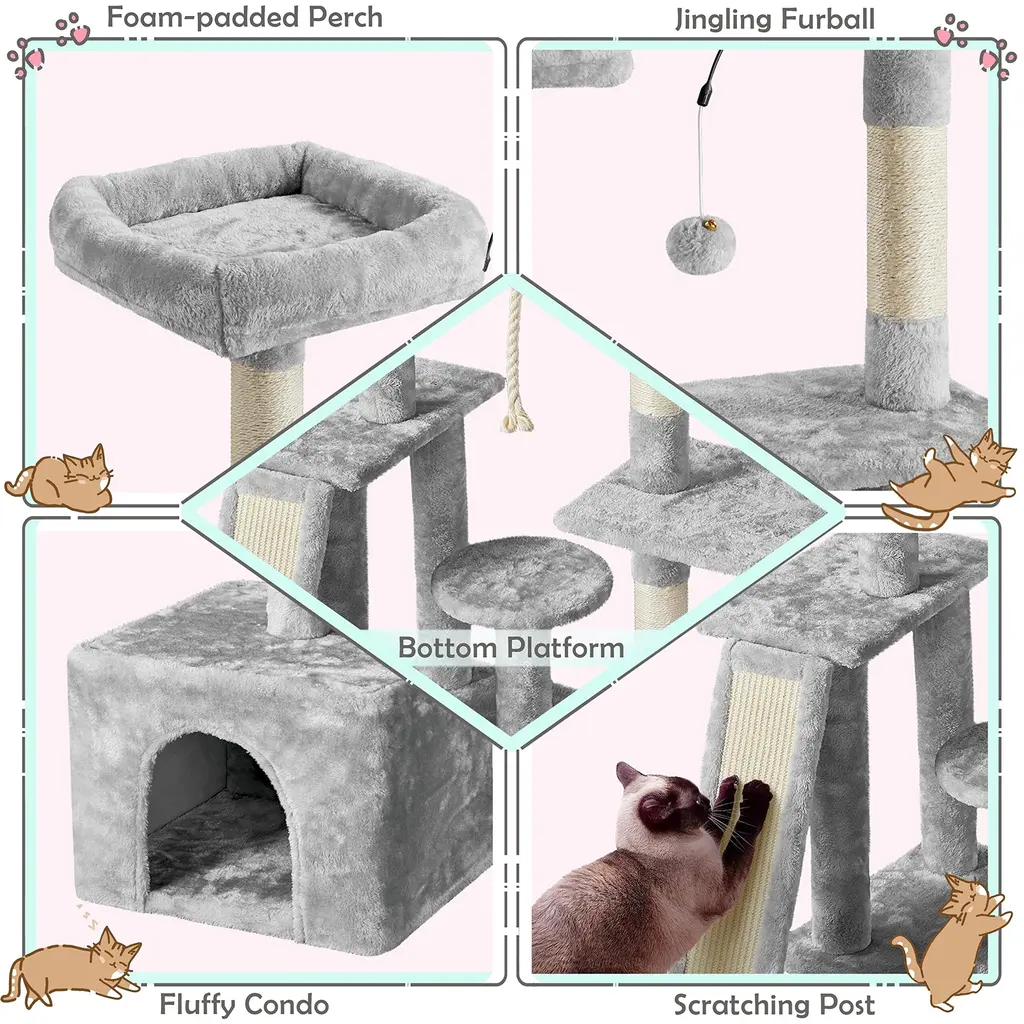 Foam-padded Perch

Jingling Furball

Bottom Platform

Fluffy Condo

Scratching Post