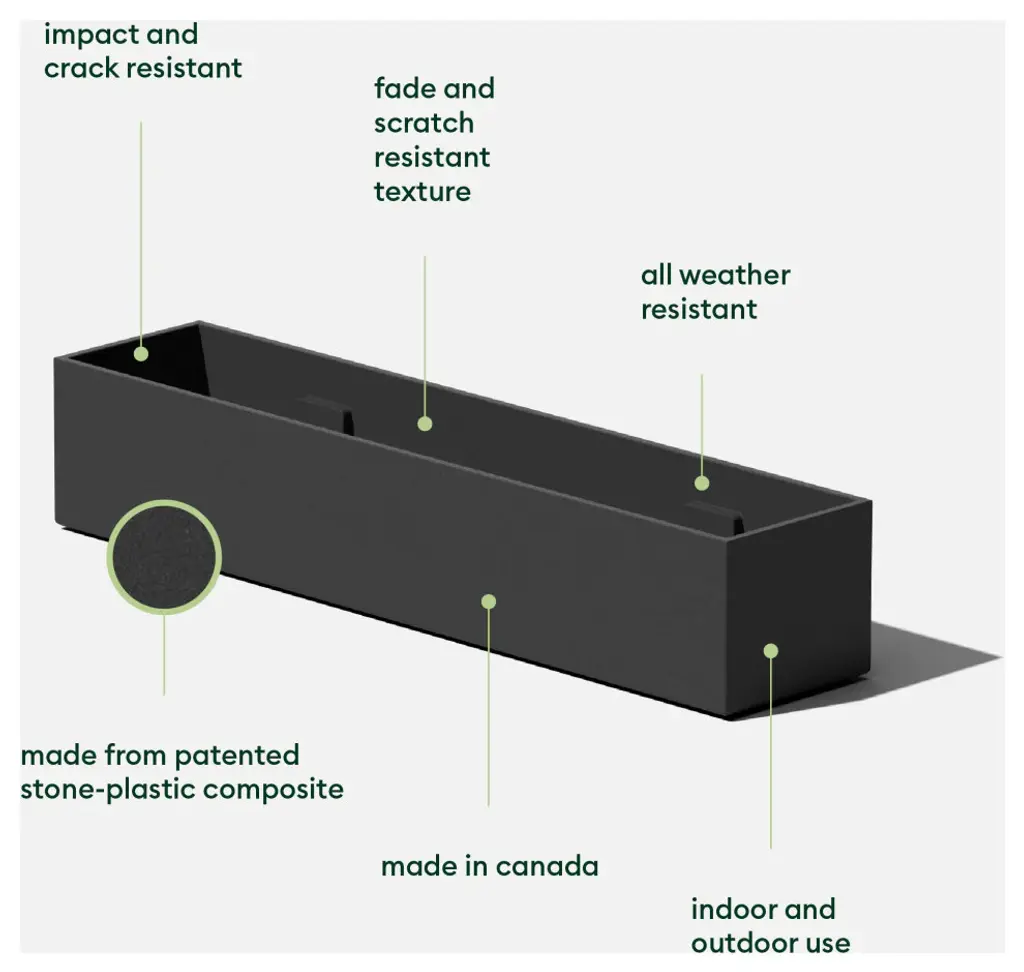 impact and crack resistant

fade and scratch resistant texture

all weather resistant

made from patented stone-plastic composite

made in canada

indoor and outdoor use