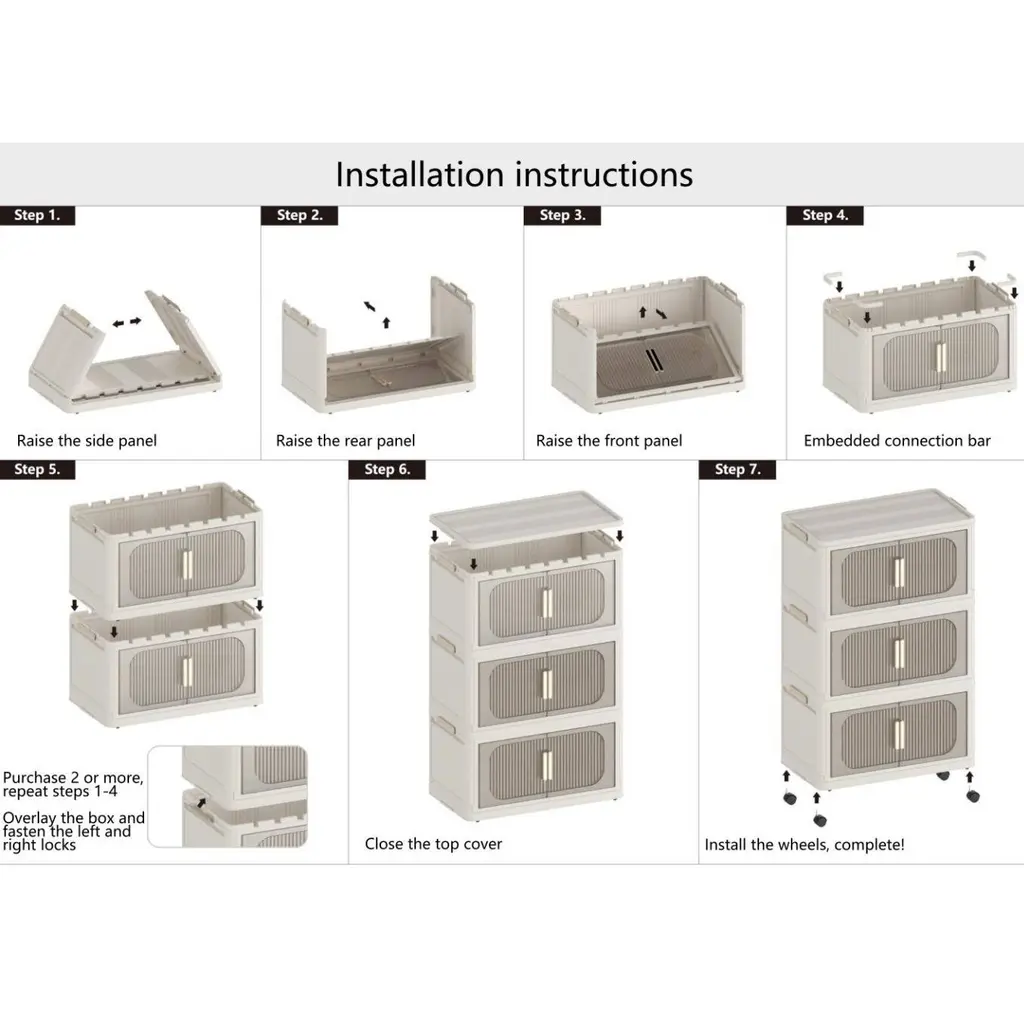 Installation instructions

Step 1.

Raise the side panel

Step 2.

Raise the rear panel

Step 3.

Raise the front panel

Step 4.

Embedded connection bar

Step 5.

Purchase 2 or more, repeat steps 1-4

Overlay the box and fasten the left and right locks

Step 6.

Close the top cover

Step 7.

Install the wheels, complete!