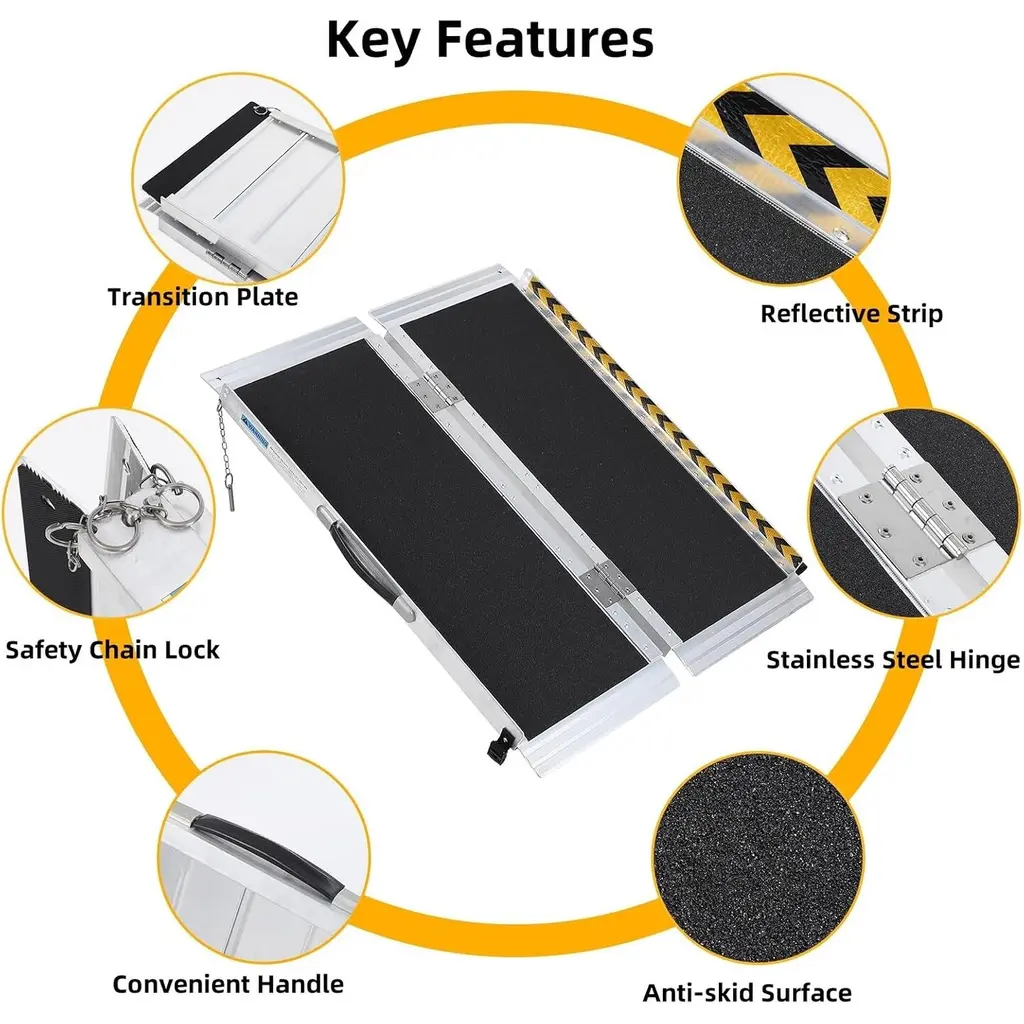 Key Features

Transition Plate

Reflective Strip

Safety Chain Lock

Stainless Steel Hinge

Convenient Handle

Anti-skid Surface