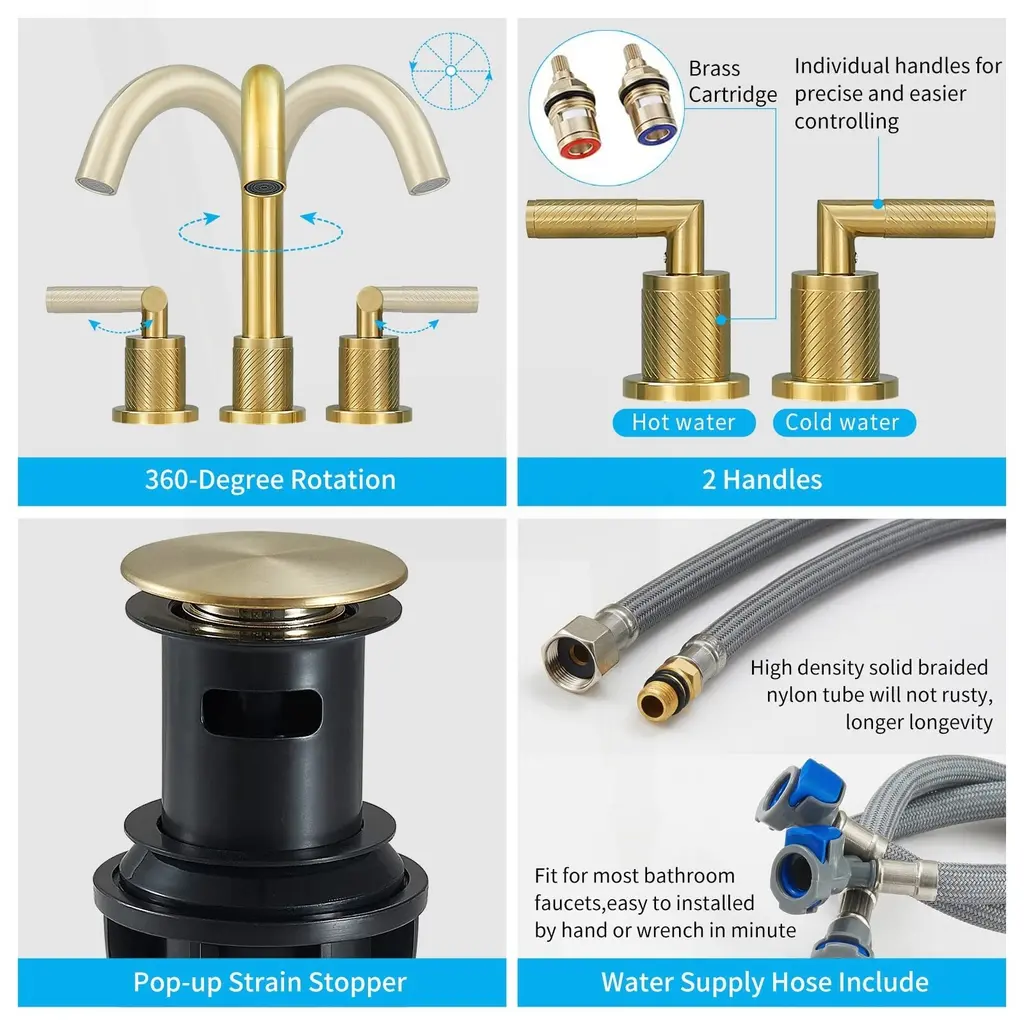 360-Degree Rotation

Brass Cartridge

Individual handles for precise and easier controlling

Hot water

Cold water

2 Handles

Pop-up Strain Stopper

High density solid braided nylon tube will not rusty, longer longevity

Fit for most bathroom faucets,easy to installed by hand or wrench in minute

Water Supply Hose Include