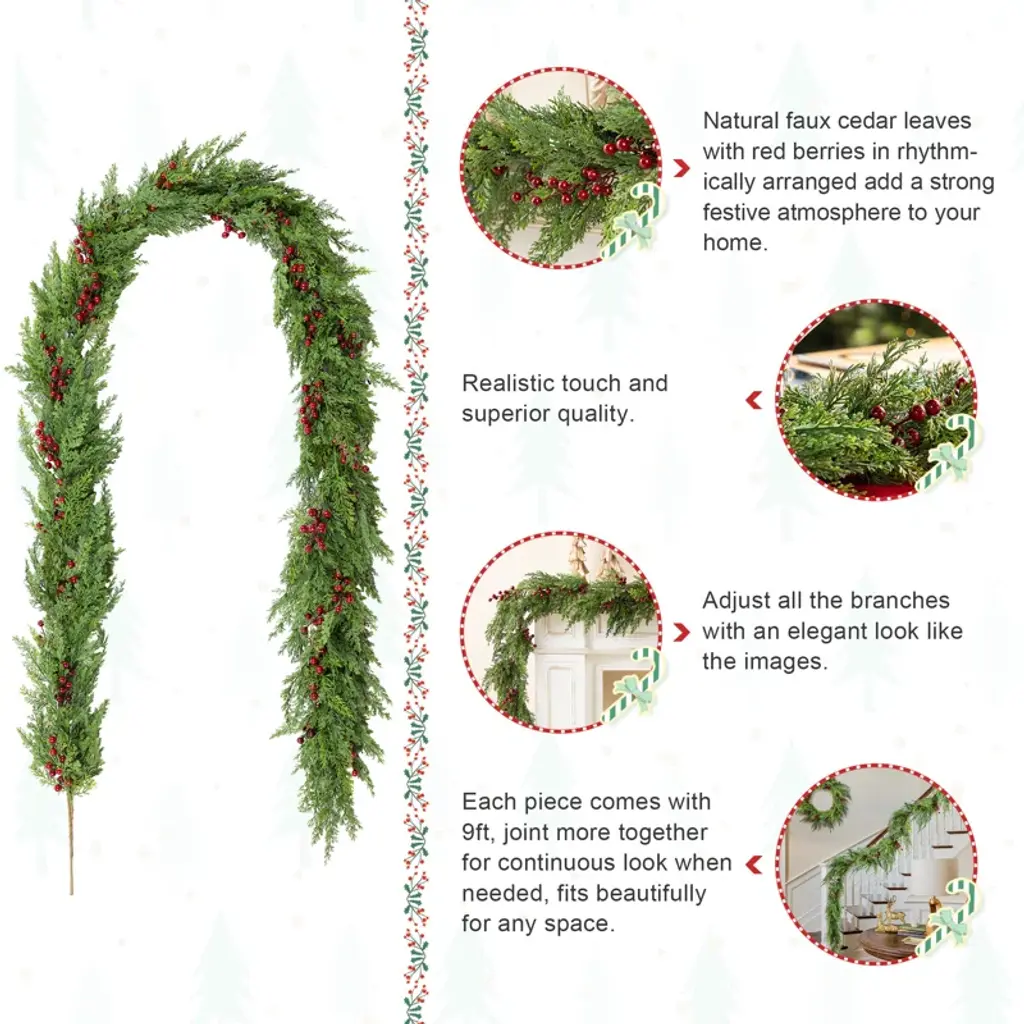 Natural faux cedar leaves with red berries in rhythmically arranged add a strong festive atmosphere to your home.

Realistic touch and superior quality.

Adjust all the branches with an elegant look like the images.

Each piece comes with 9ft, joint more together for continuous look when needed, fits beautifully for any space.