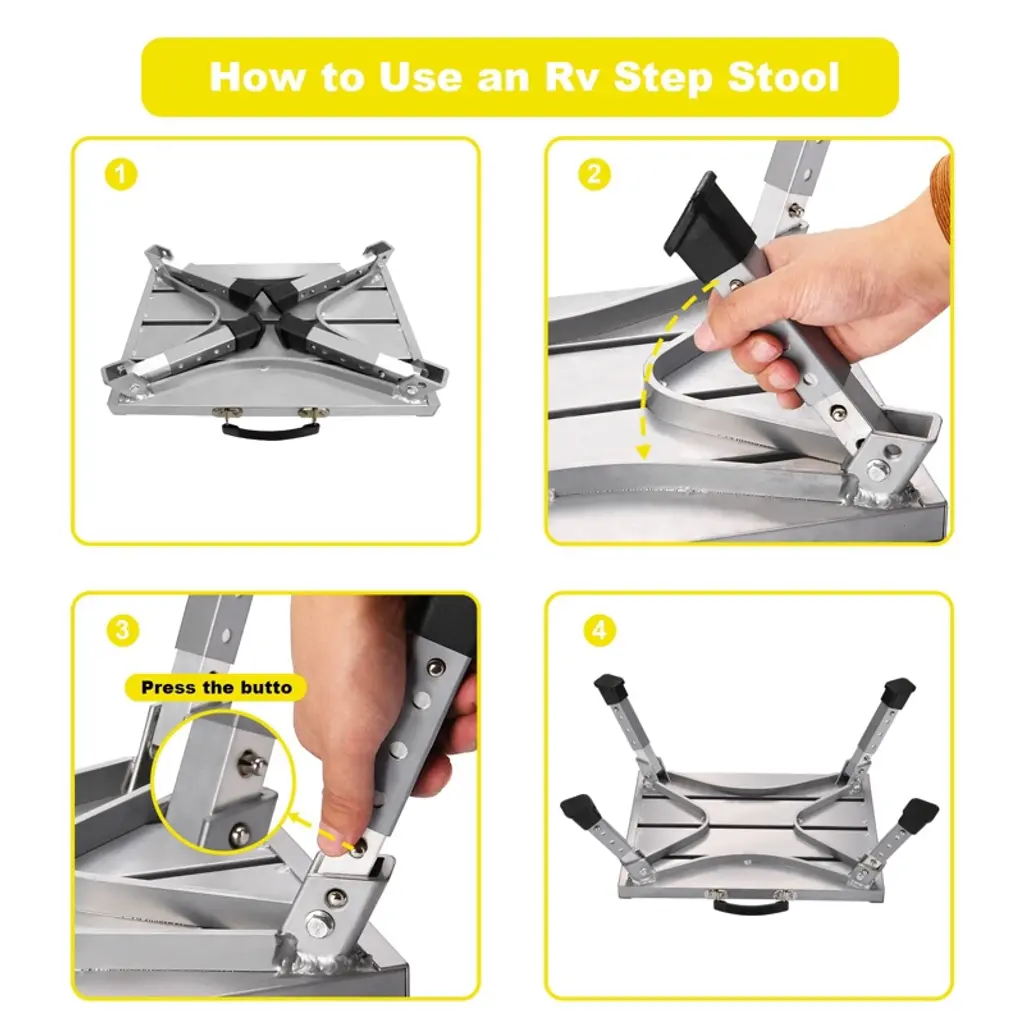 How to Use an Rv Step Stool

1

2

3

Press the butto

4