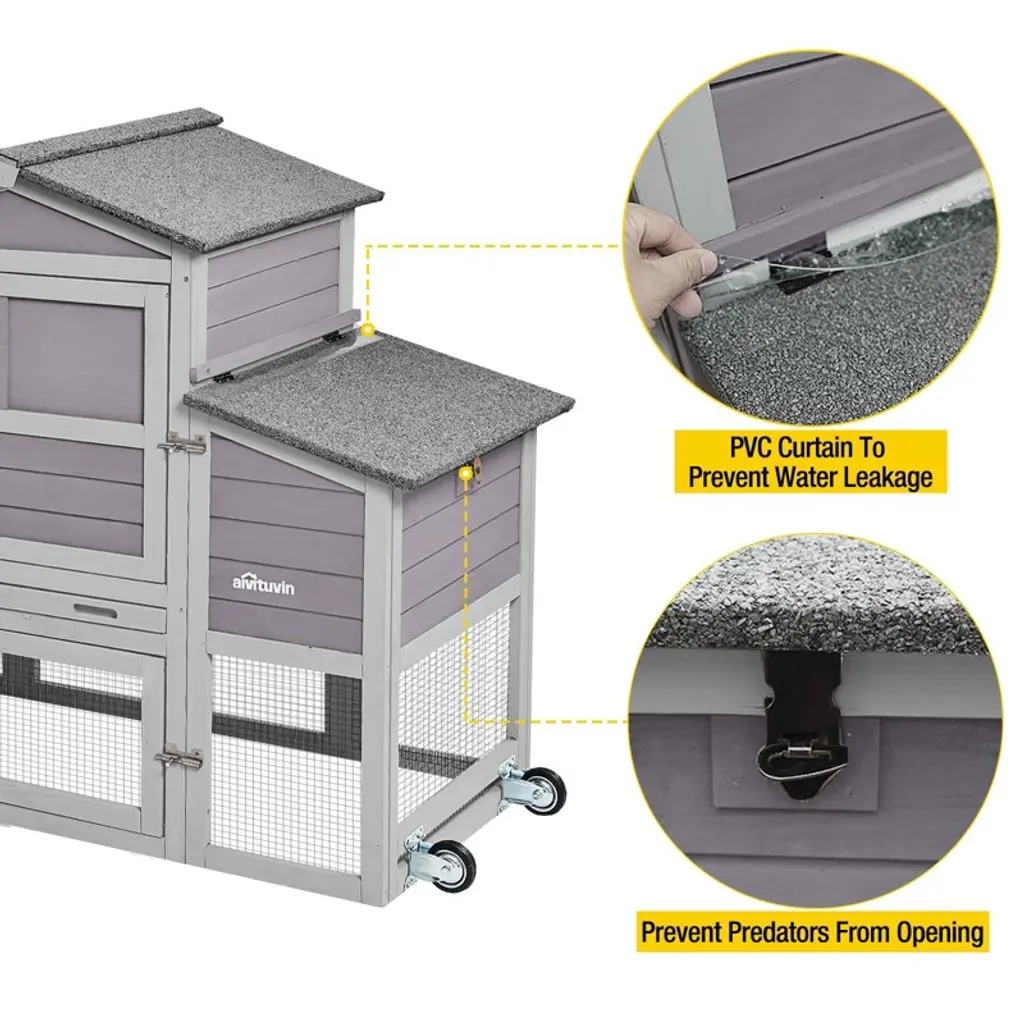 aivituvin

PVC Curtain To
Prevent Water Leakage

Prevent Predators From Opening