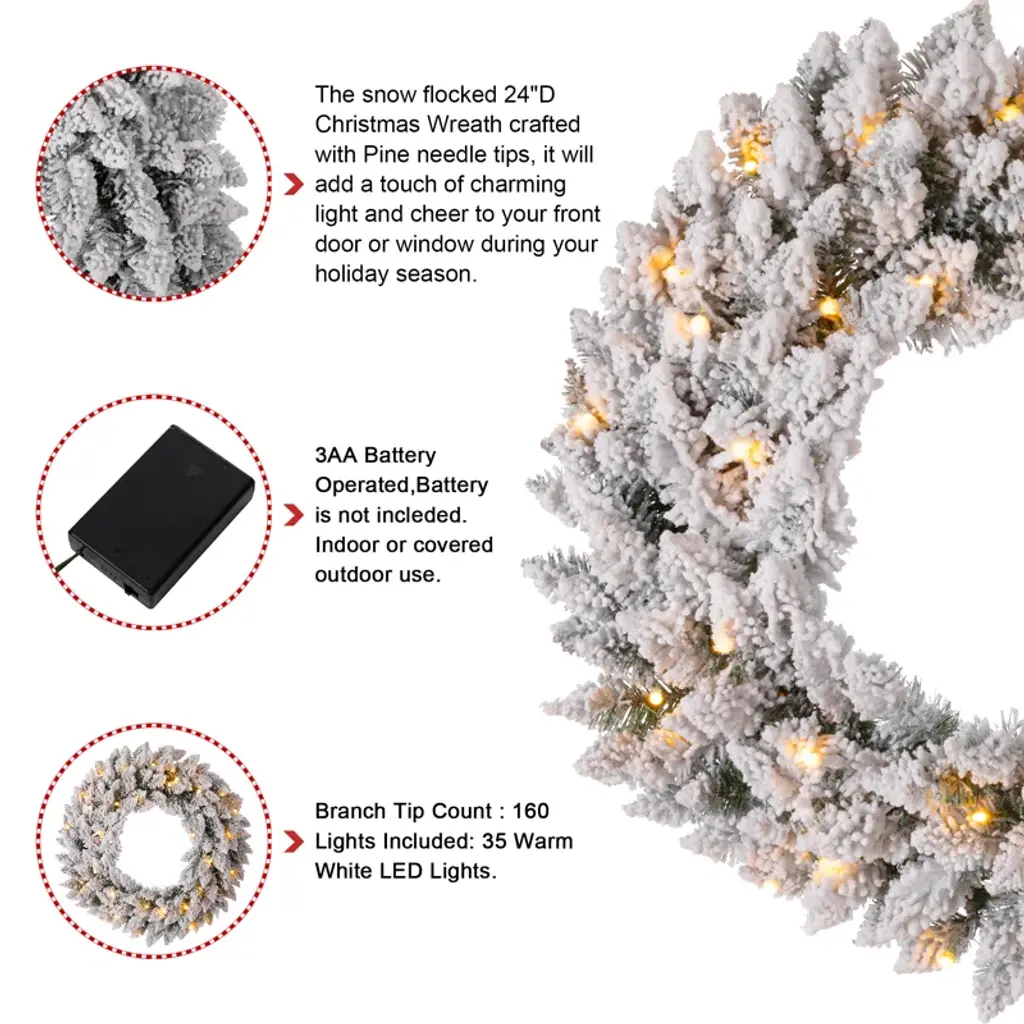 The snow flocked 24"D Christmas Wreath crafted with Pine needle tips, it will add a touch of charming light and cheer to your front door or window during your holiday season.

3AA Battery Operated,Battery is not incleded. Indoor or covered outdoor use.

Branch Tip Count : 160
Lights Included: 35 Warm White LED Lights.