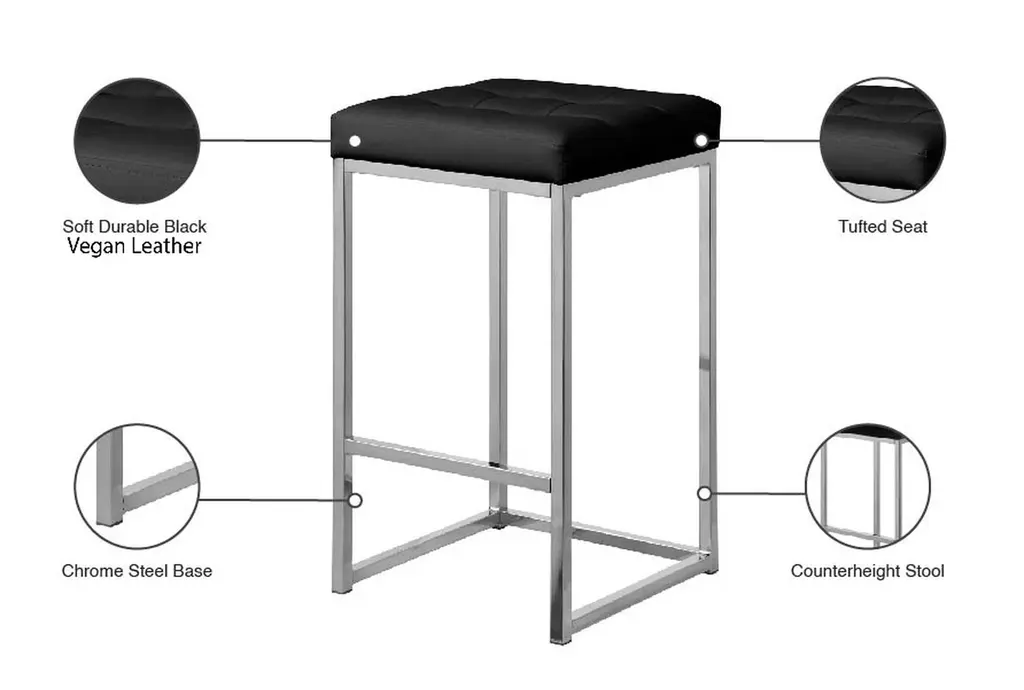 Soft Durable Black Vegan Leather

Tufted Seat

Chrome Steel Base

Counterheight Stool