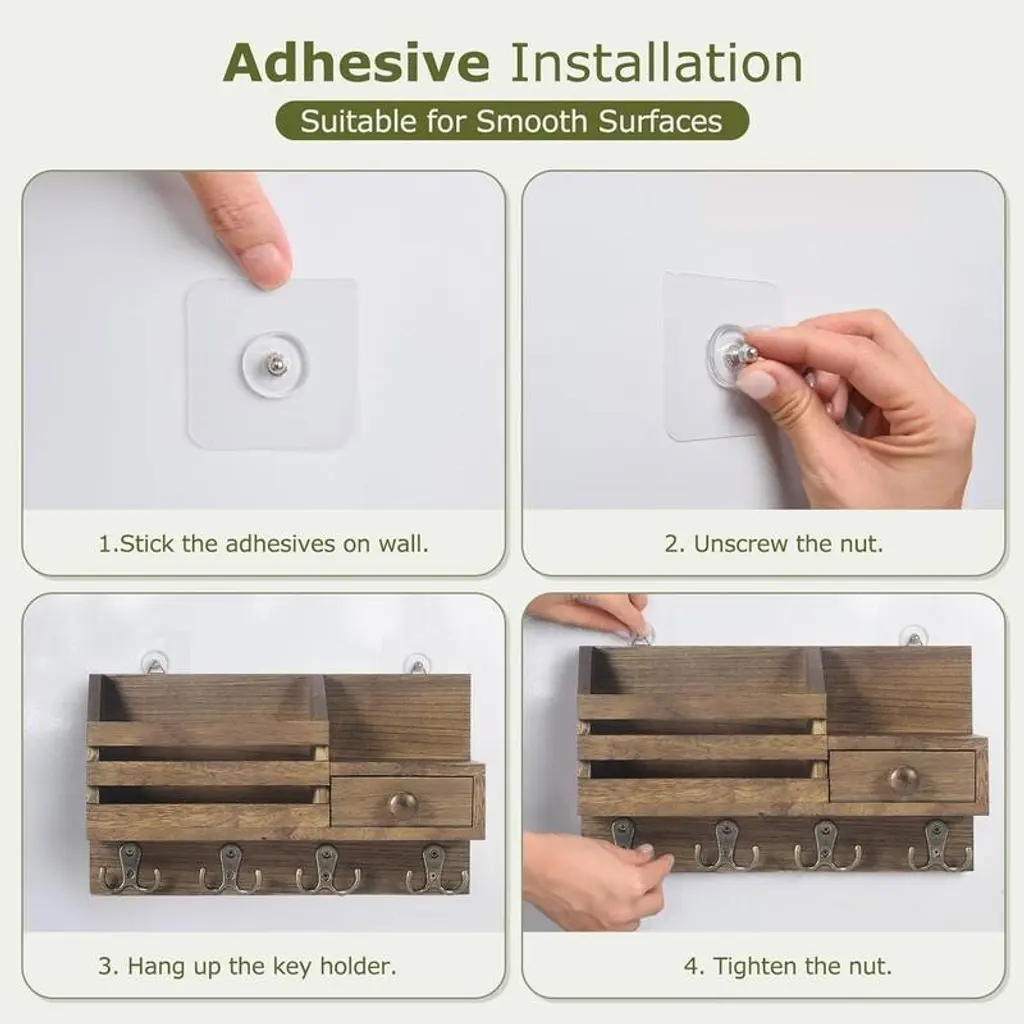 Adhesive Installation

Suitable for Smooth Surfaces

1.Stick the adhesives on wall.

2. Unscrew the nut.

3. Hang up the key holder.

4. Tighten the nut.