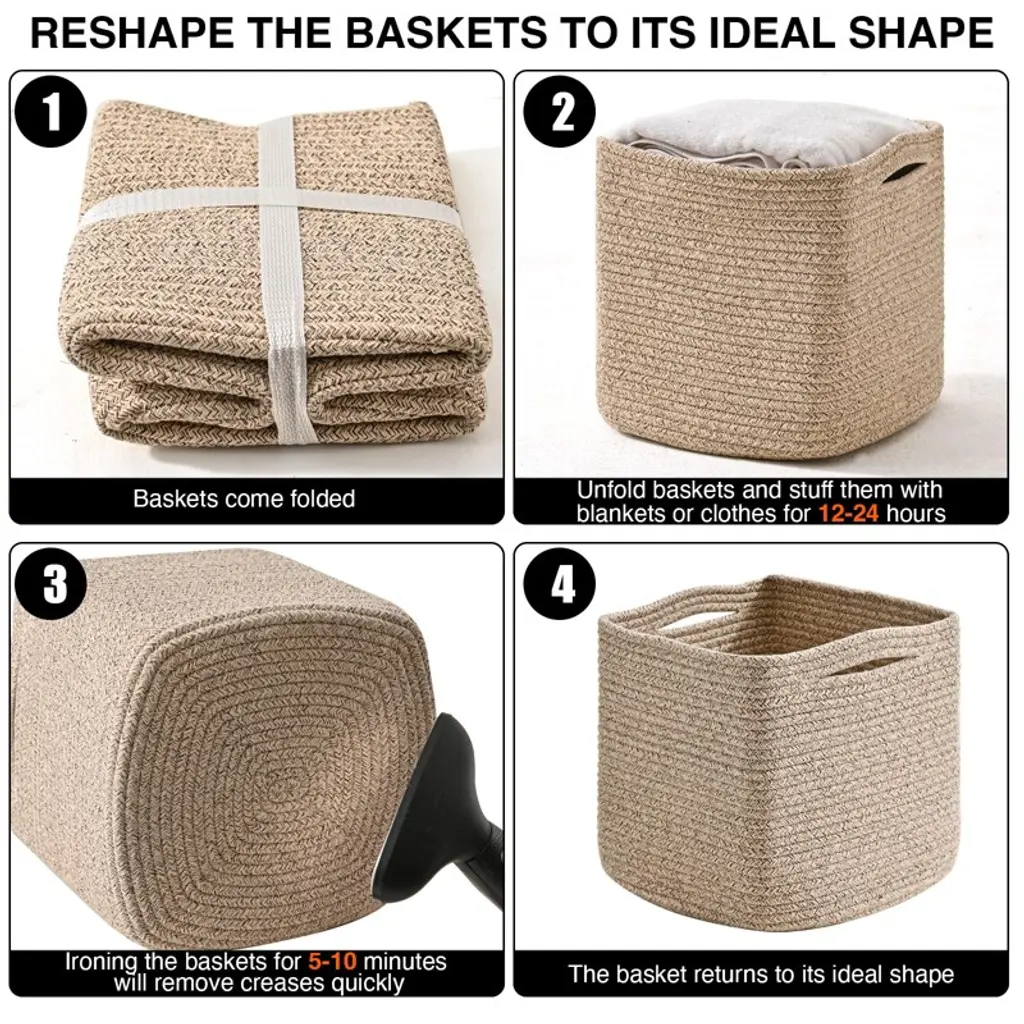 RESHAPE THE BASKETS TO ITS IDEAL SHAPE

1

Baskets come folded

2

Unfold baskets and stuff them with blankets or clothes for 12-24 hours

3

Ironing the baskets for 5-10 minutes will remove creases quickly

4

The basket returns to its ideal shape