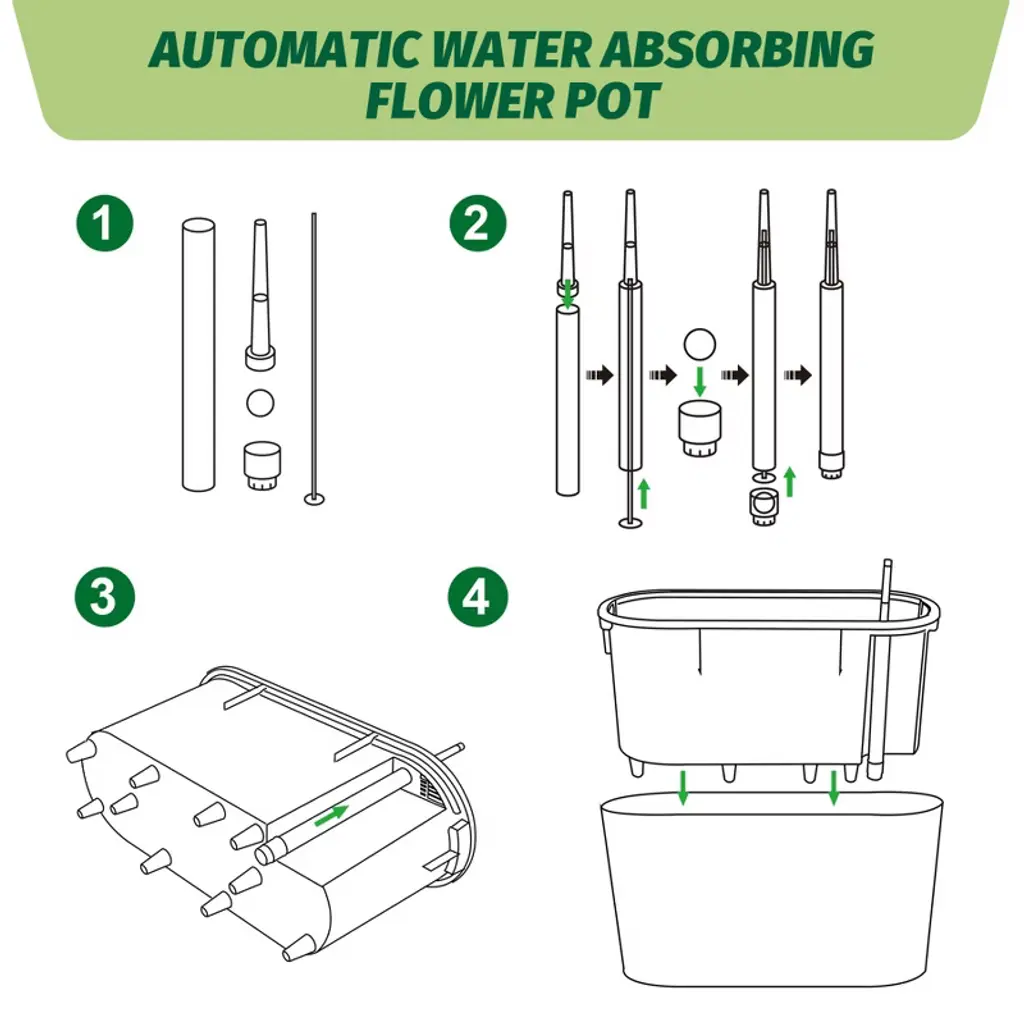 AUTOMATIC WATER ABSORBING FLOWER POT

1

2

3

4