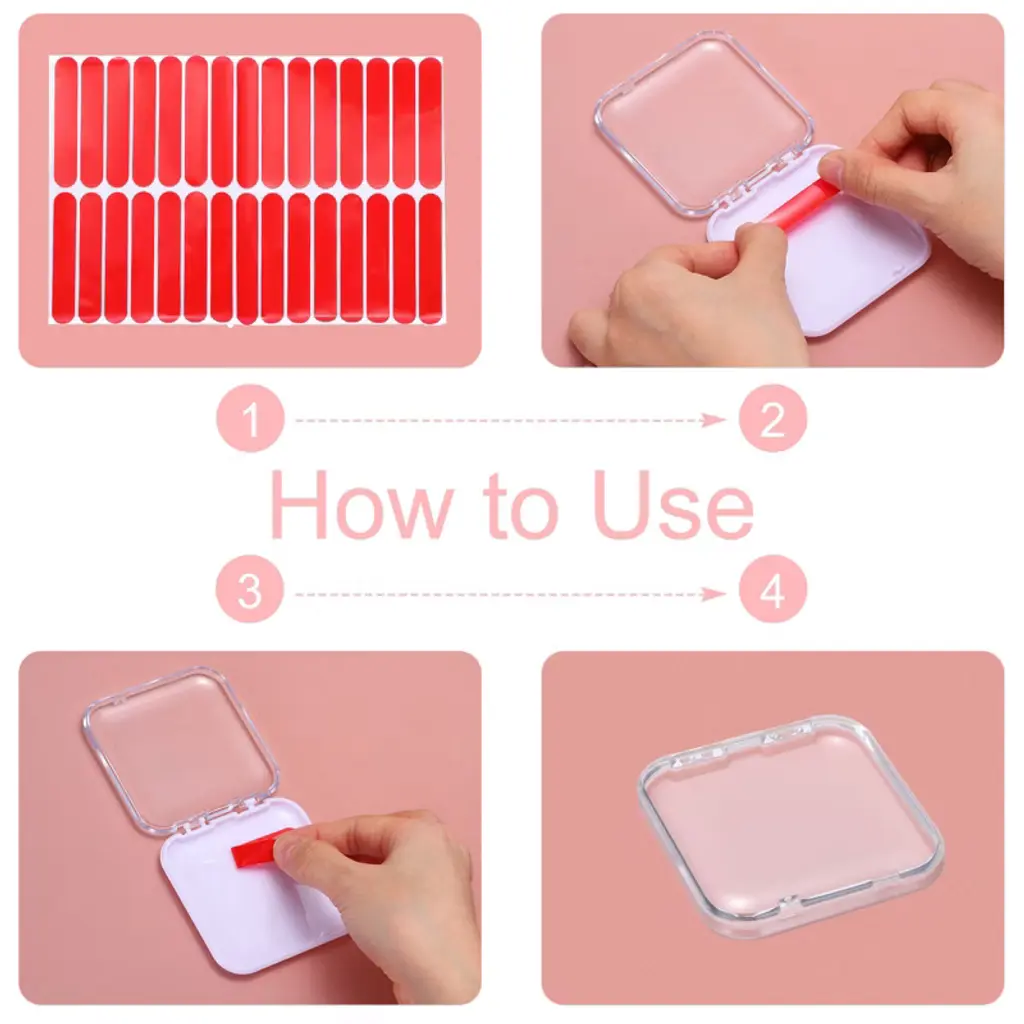 1
2
How to Use
3
4