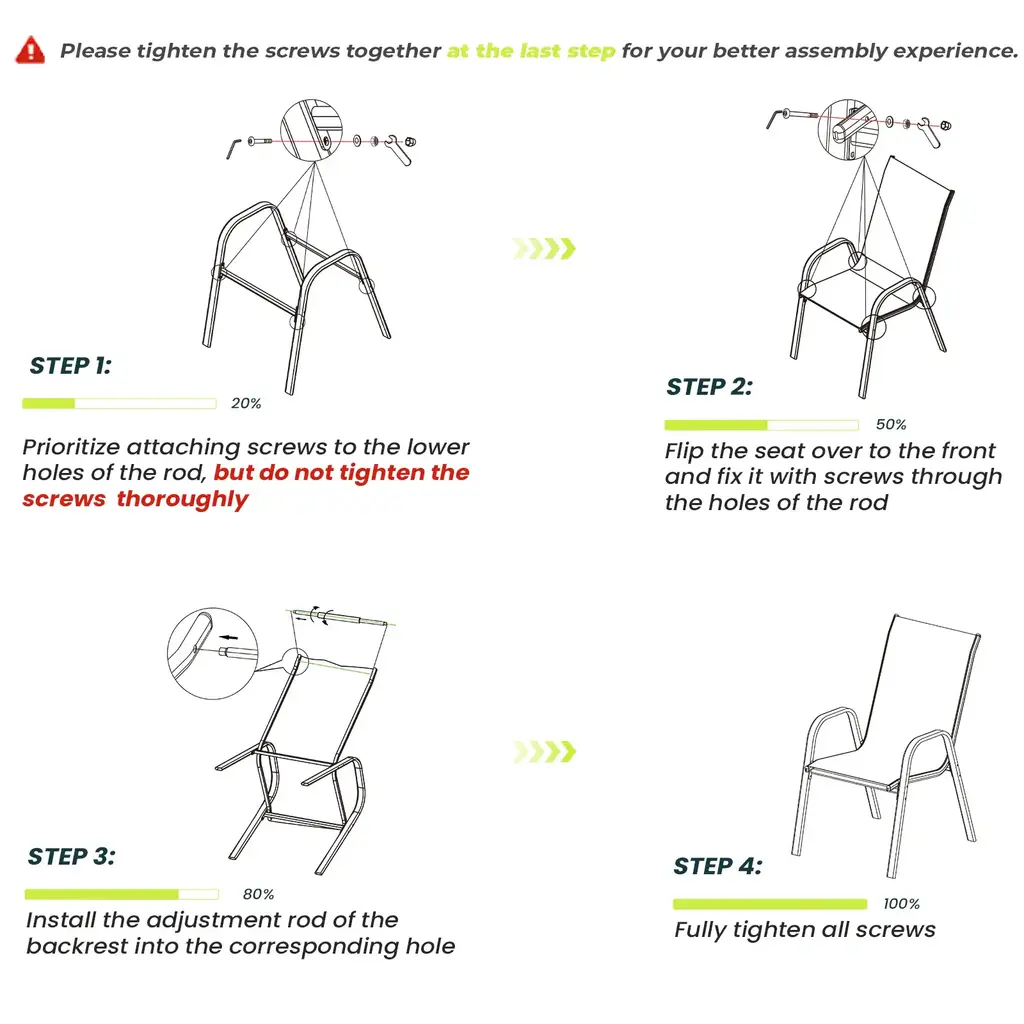 Please tighten the screws together at the last step for your better assembly experience.

STEP 1:

20%

Prioritize attaching screws to the lower holes of the rod, but do not tighten the screws thoroughly

STEP 2:

50%

Flip the seat over to the front and fix it with screws through the holes of the rod

STEP 3:

80%

Install the adjustment rod of the backrest into the corresponding hole

STEP 4:

100%

Fully tighten all screws