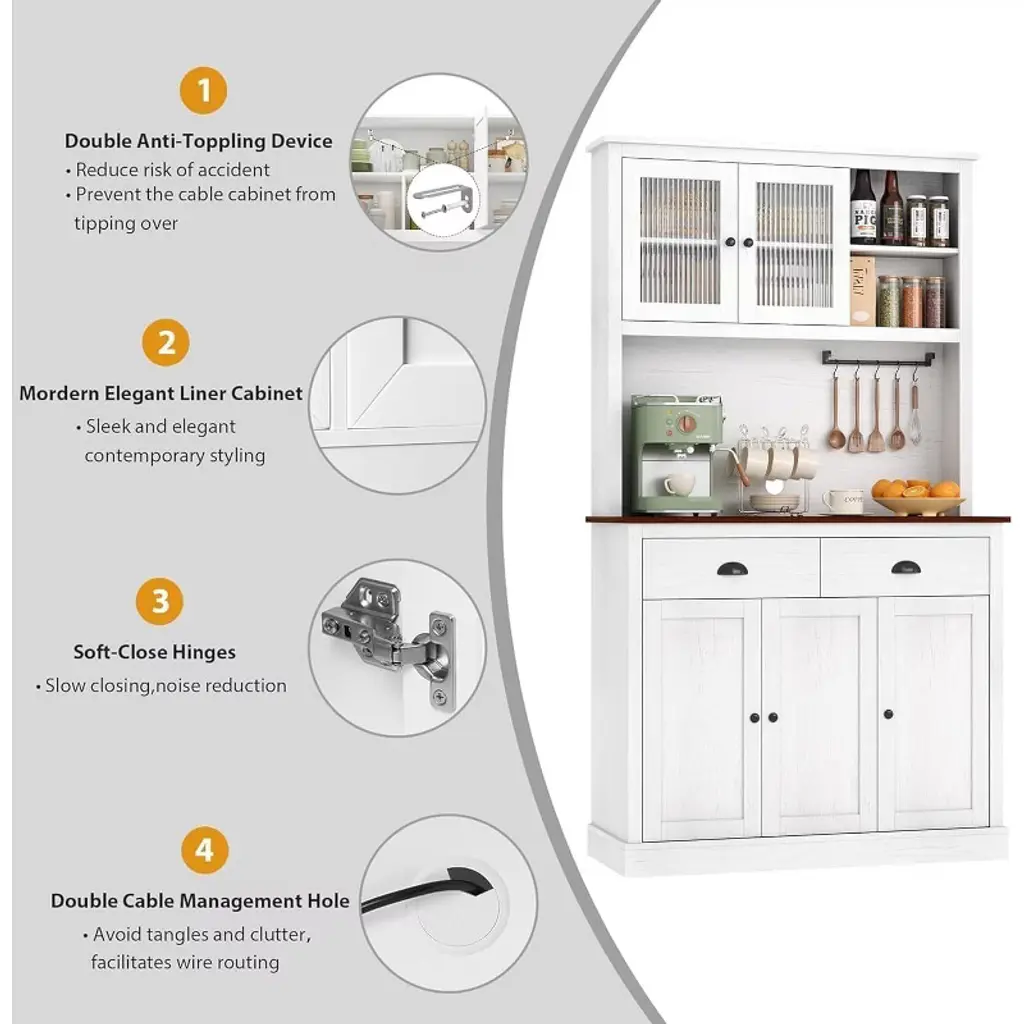 1

Double Anti-Toppling Device
• Reduce risk of accident
• Prevent the cable cabinet from tipping over

2

Mordern Elegant Liner Cabinet
• Sleek and elegant contemporary styling

3

Soft-Close Hinges
• Slow closing,noise reduction

4

Double Cable Management Hole
• Avoid tangles and clutter, facilitates wire routing