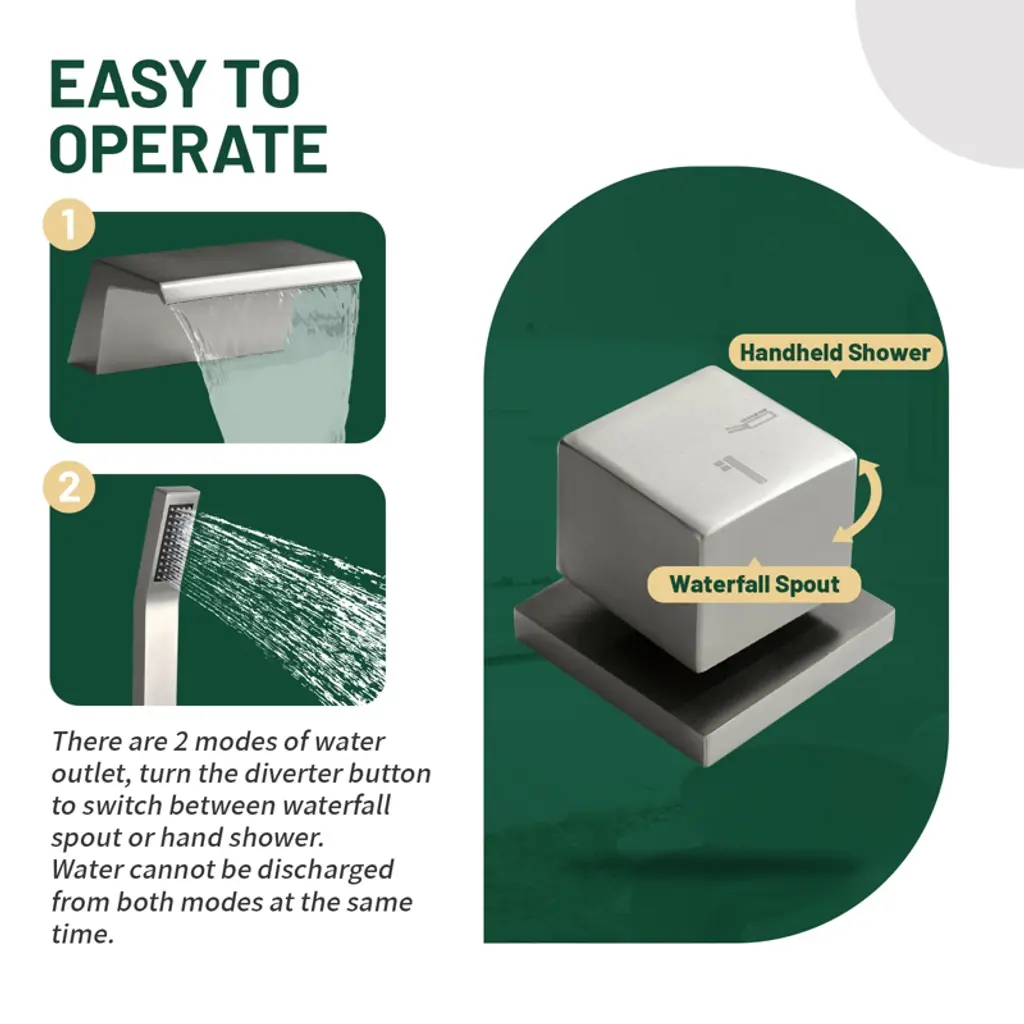 EASY TO OPERATE

1

2

There are 2 modes of water outlet, turn the diverter button to switch between waterfall spout or hand shower.
Water cannot be discharged from both modes at the same time.

Handheld Shower

Waterfall Spout