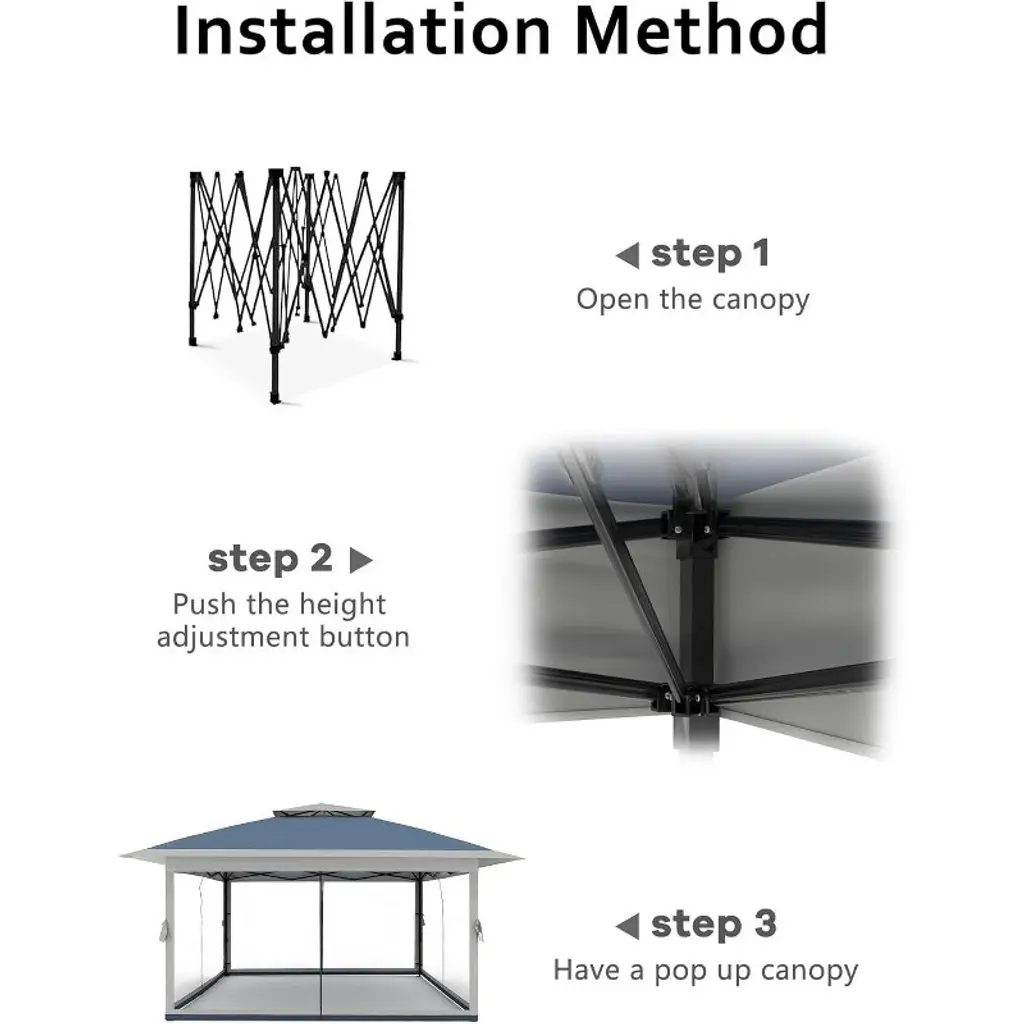 Installation Method

◀ step 1
Open the canopy

step 2 ▶
Push the height adjustment button

◀ step 3
Have a pop up canopy