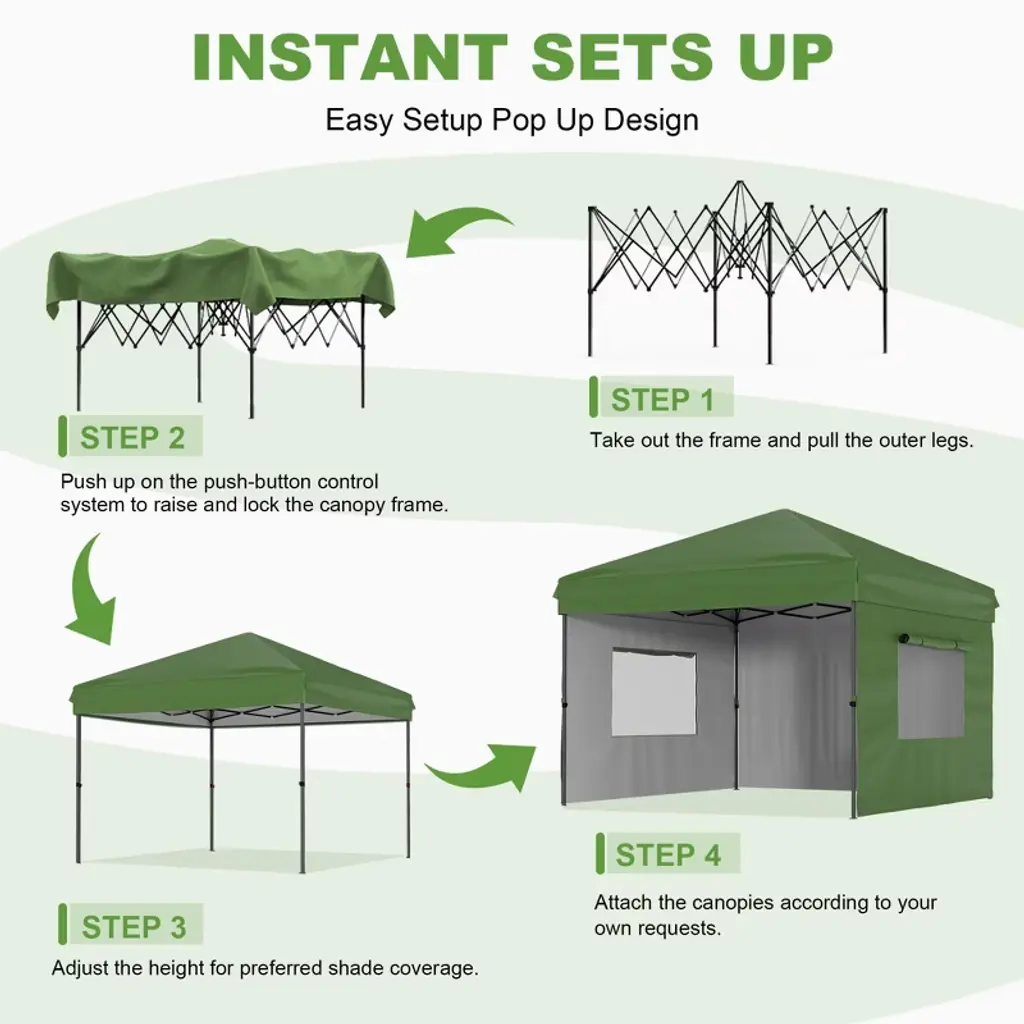 INSTANT SETS UP

Easy Setup Pop Up Design

STEP 1

Take out the frame and pull the outer legs.

STEP 2

Push up on the push-button control system to raise and lock the canopy frame.

STEP 3

Adjust the height for preferred shade coverage.

STEP 4

Attach the canopies according to your own requests.