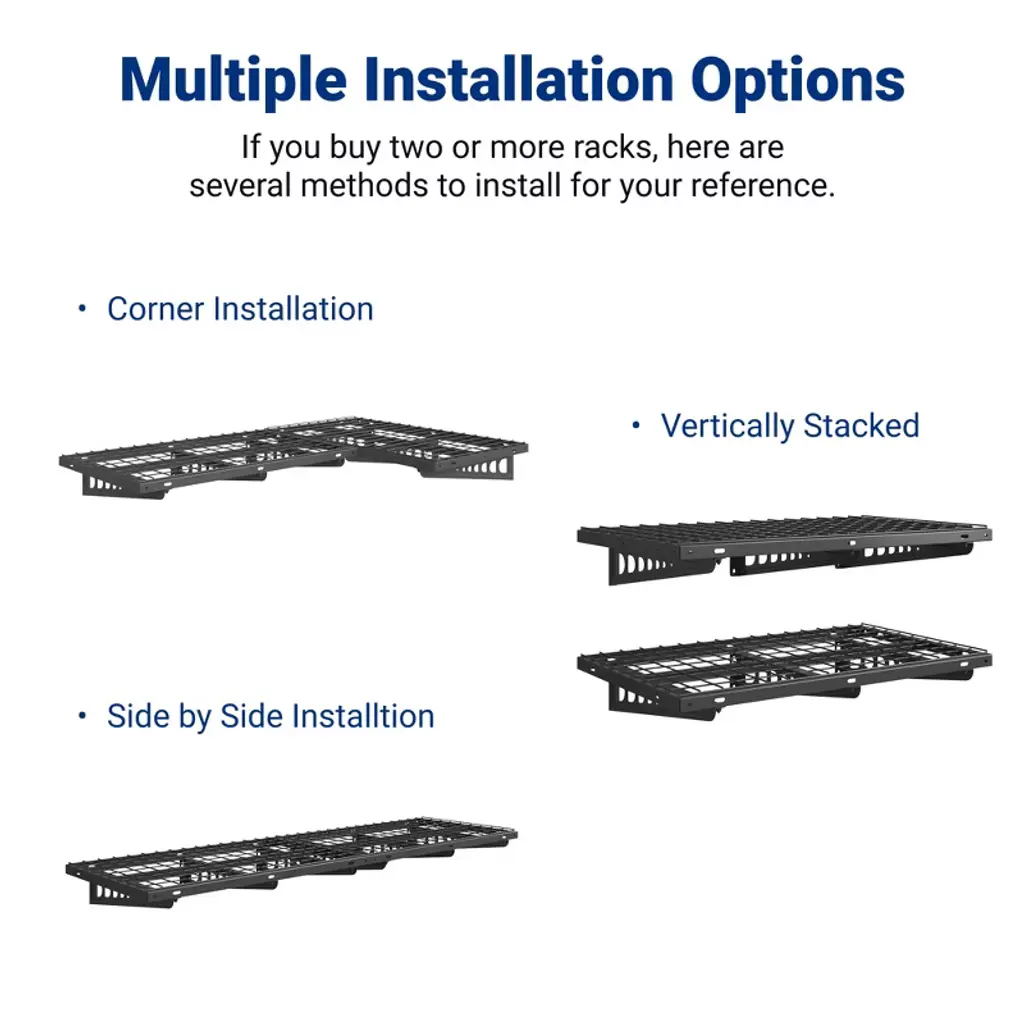 Multiple Installation Options

If you buy two or more racks, here are several methods to install for your reference.

• Corner Installation

• Vertically Stacked

• Side by Side Installtion