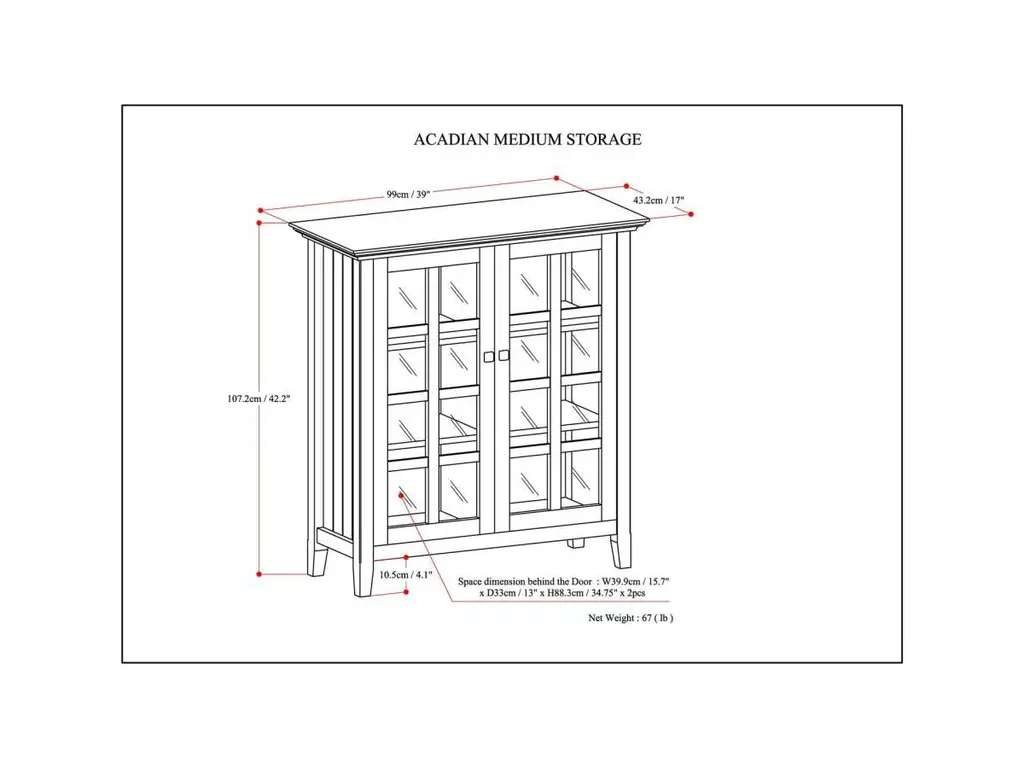 ACADIAN MEDIUM STORAGE

99cm / 39"

43.2cm / 17"

107.2cm / 42.2"

10.5cm / 4.1"

Space dimension behind the Door : W39.9cm / 15.7" x D33cm / 13" x H88.3cm / 34.75" x 2pcs

Net Weight : 67 ( lb )