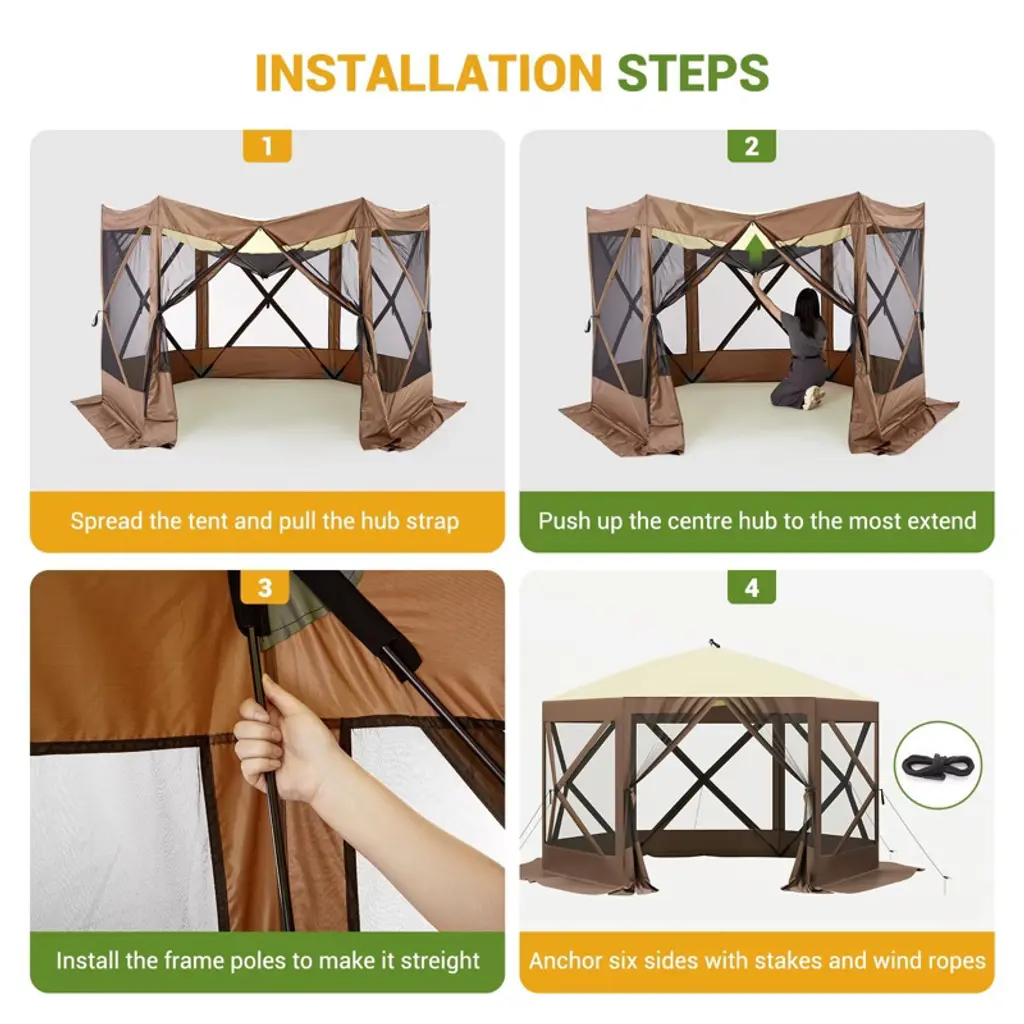 INSTALLATION STEPS

1

Spread the tent and pull the hub strap

2

Push up the centre hub to the most extend

3

Install the frame poles to make it streight

4

Anchor six sides with stakes and wind ropes