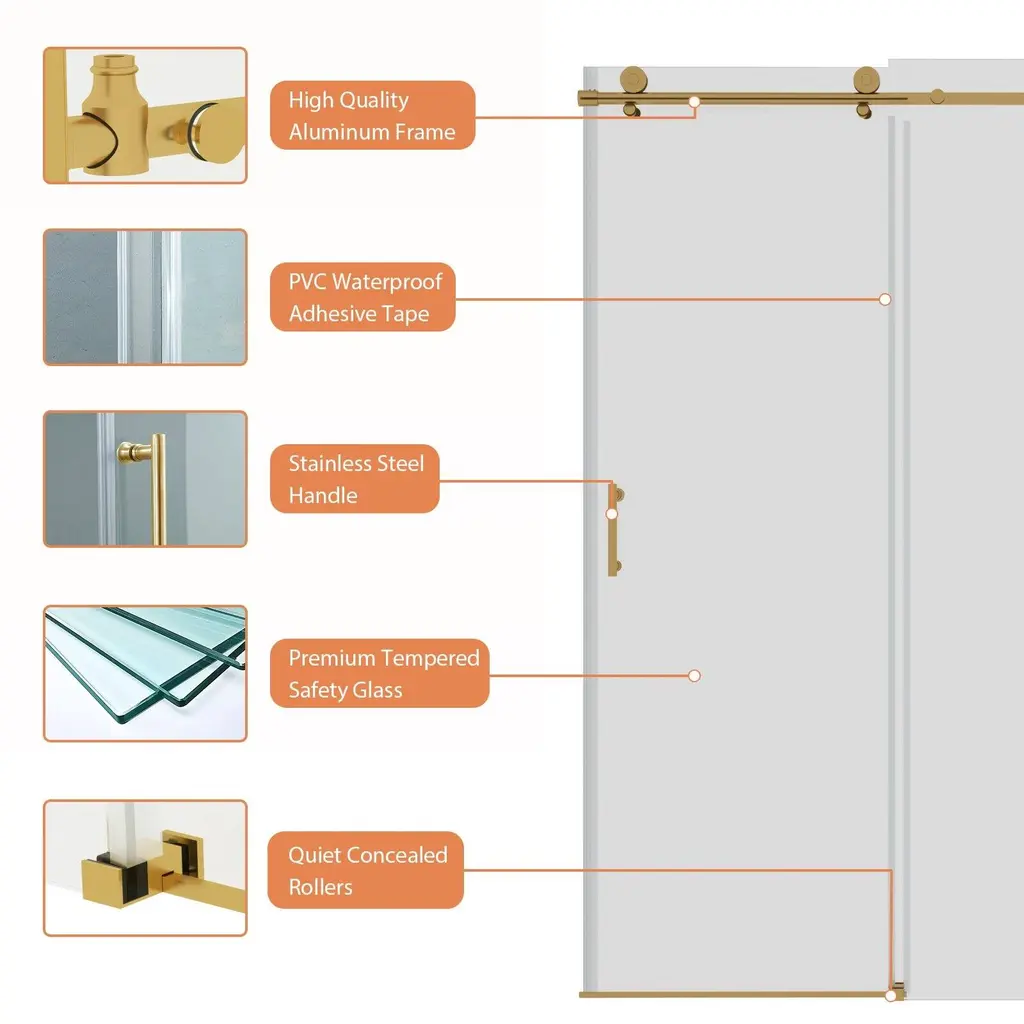 High Quality Aluminum Frame

PVC Waterproof Adhesive Tape

Stainless Steel Handle

Premium Tempered Safety Glass

Quiet Concealed Rollers