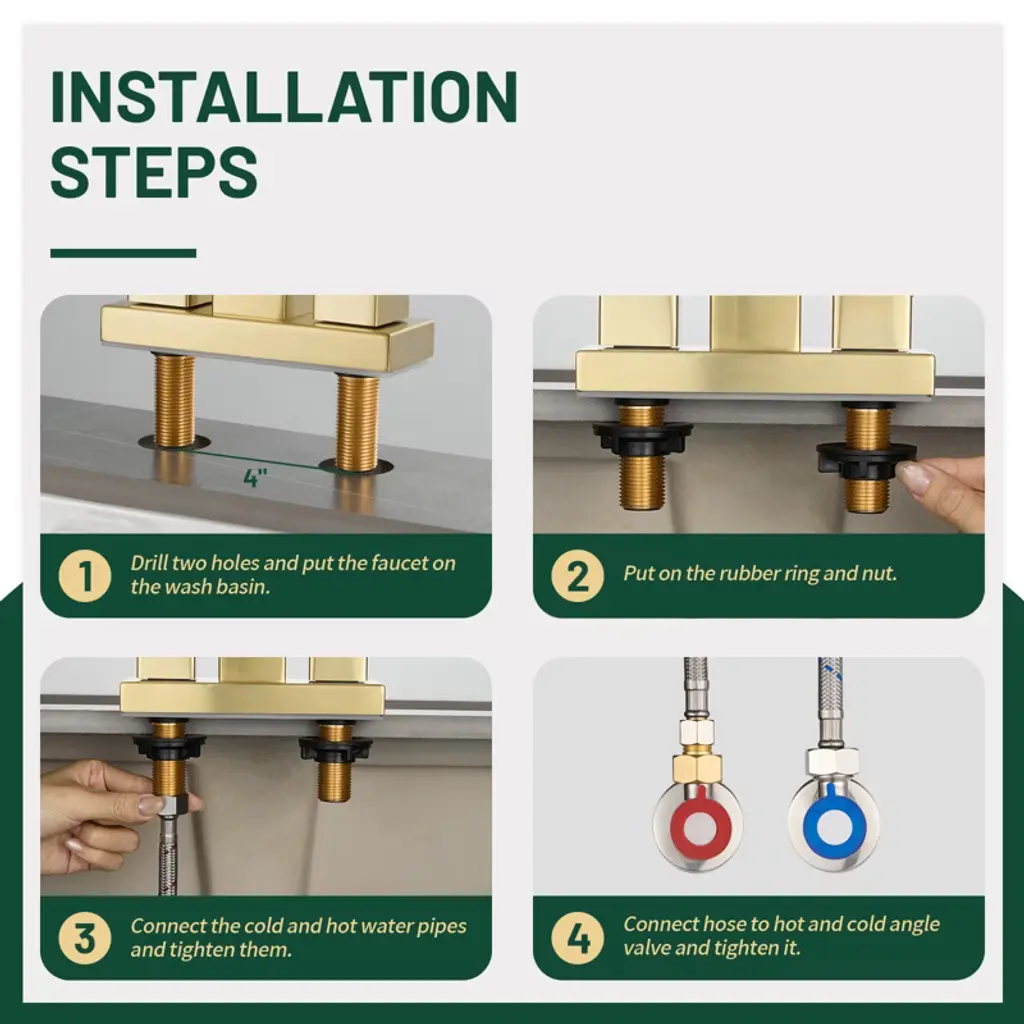 INSTALLATION STEPS

4"

1 Drill two holes and put the faucet on the wash basin.

2 Put on the rubber ring and nut.

3 Connect the cold and hot water pipes and tighten them.

4 Connect hose to hot and cold angle valve and tighten it.