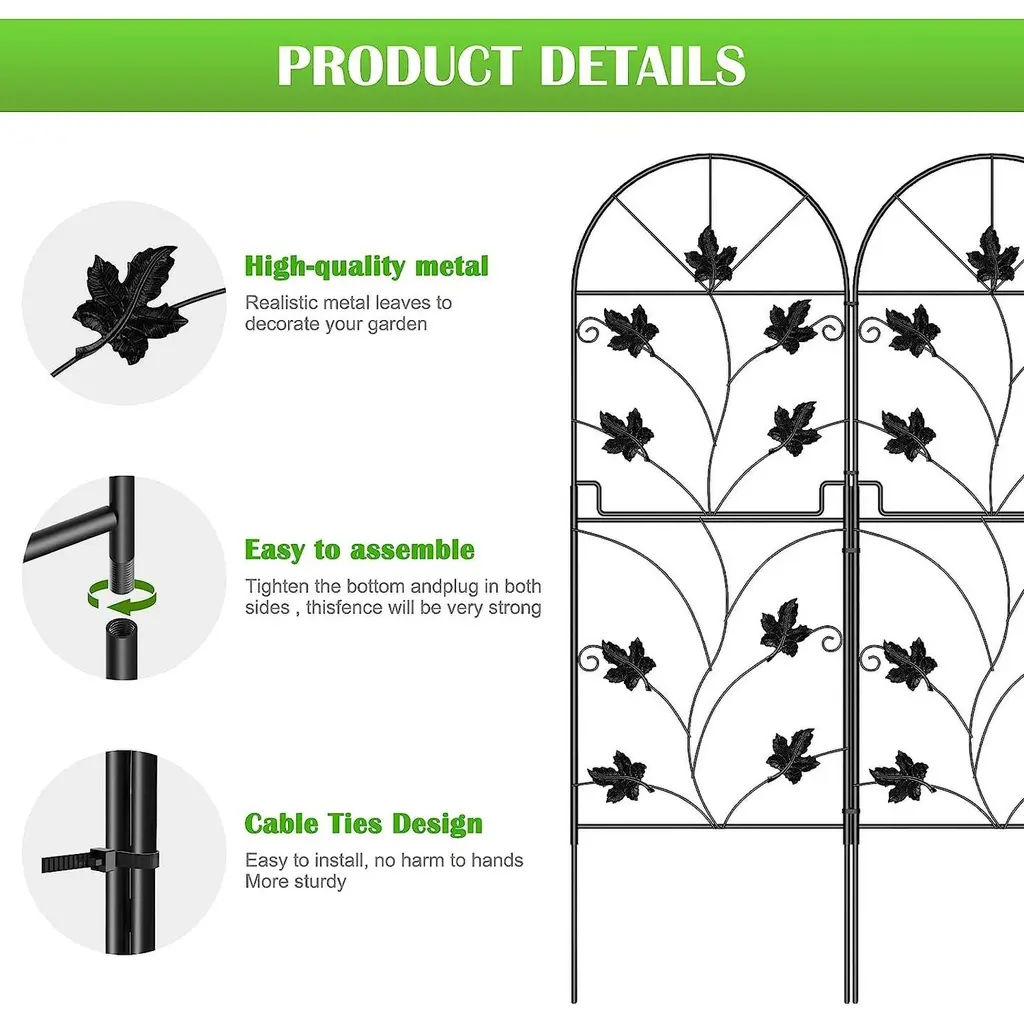 PRODUCT DETAILS

High-quality metal

Realistic metal leaves to decorate your garden

Easy to assemble

Tighten the bottom andplug in both sides , thisfence will be very strong

Cable Ties Design

Easy to install, no harm to hands
More sturdy