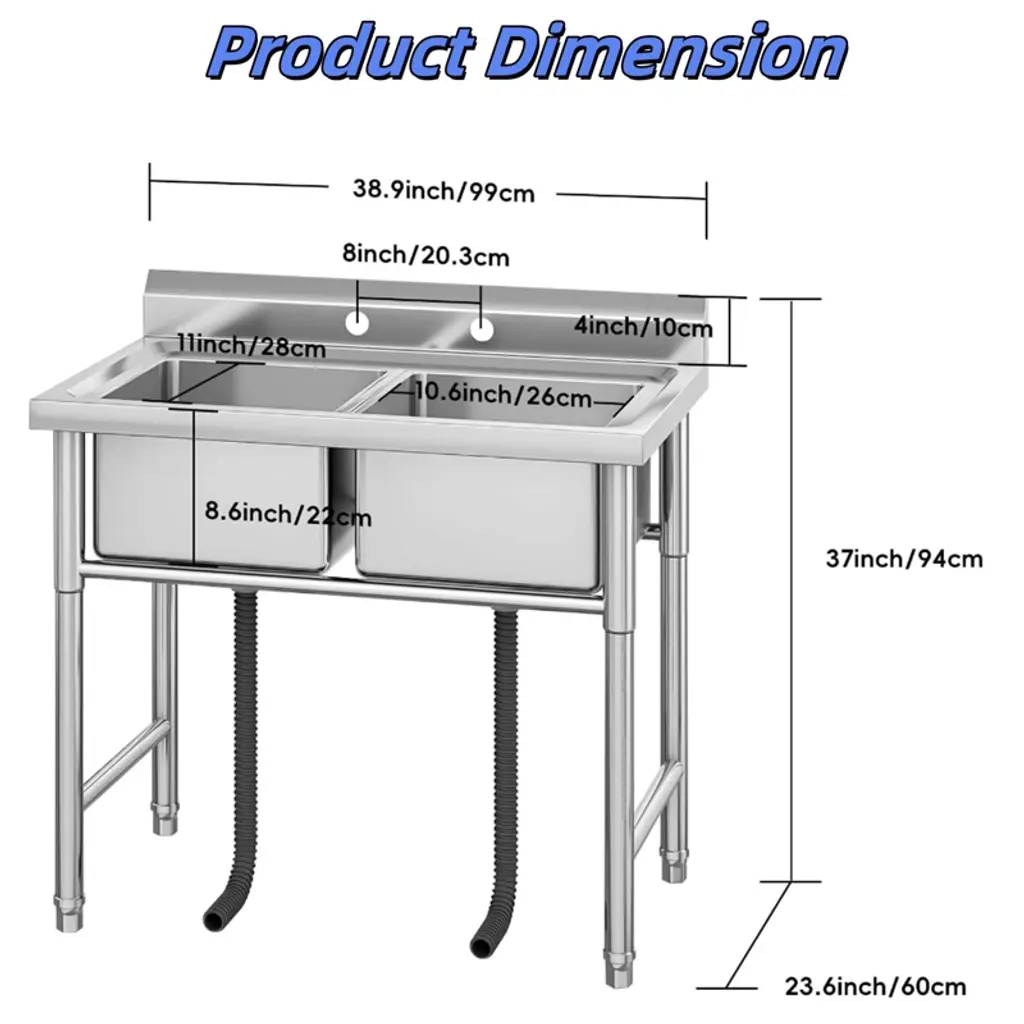 Product Dimension

38.9inch/99cm

8inch/20.3cm

4inch/10cm

11inch/28cm

10.6inch/26cm

8.6inch/22cm

37inch/94cm

23.6inch/60cm