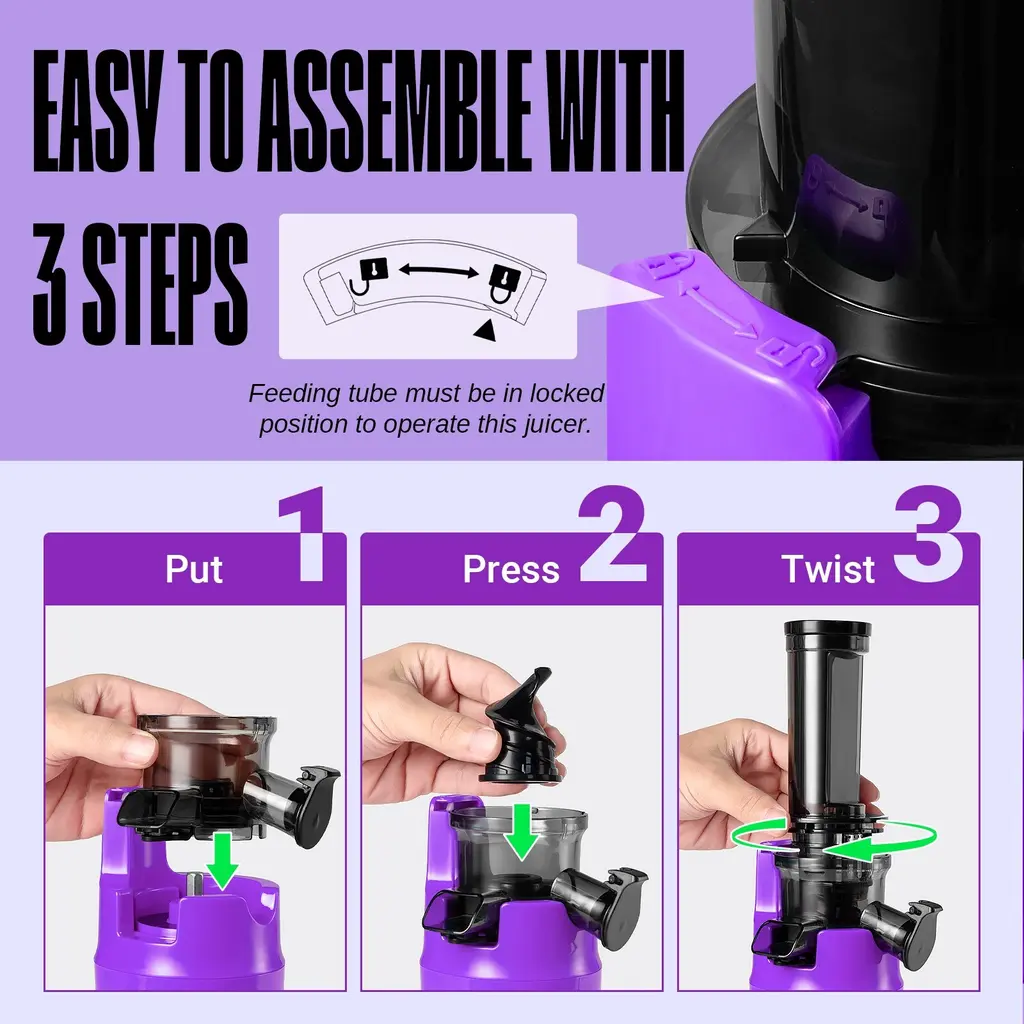 EASY TO ASSEMBLE WITH 3 STEPS

Feeding tube must be in locked position to operate this juicer.

Put 1

Press 2

Twist 3