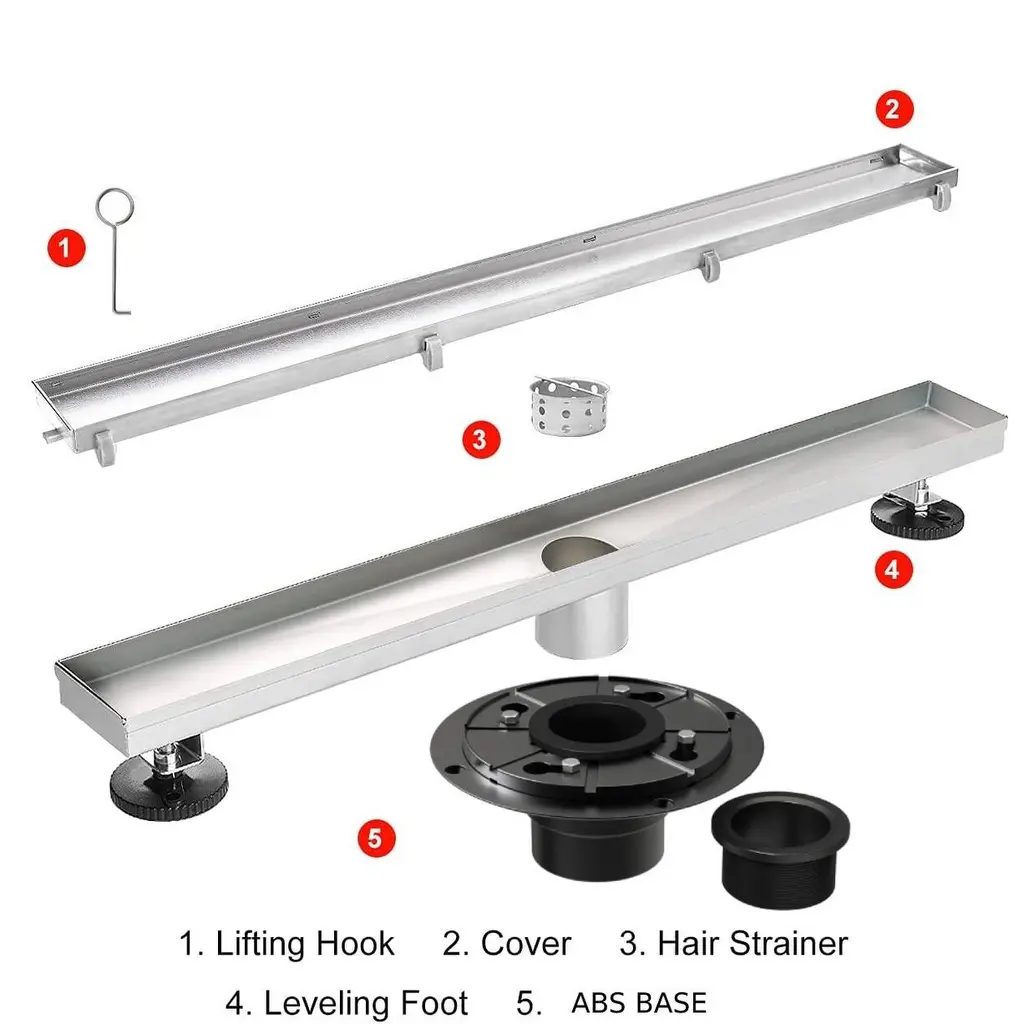 2

1

3

4

5

1. Lifting Hook 2. Cover 3. Hair Strainer

4. Leveling Foot 5. ABS BASE