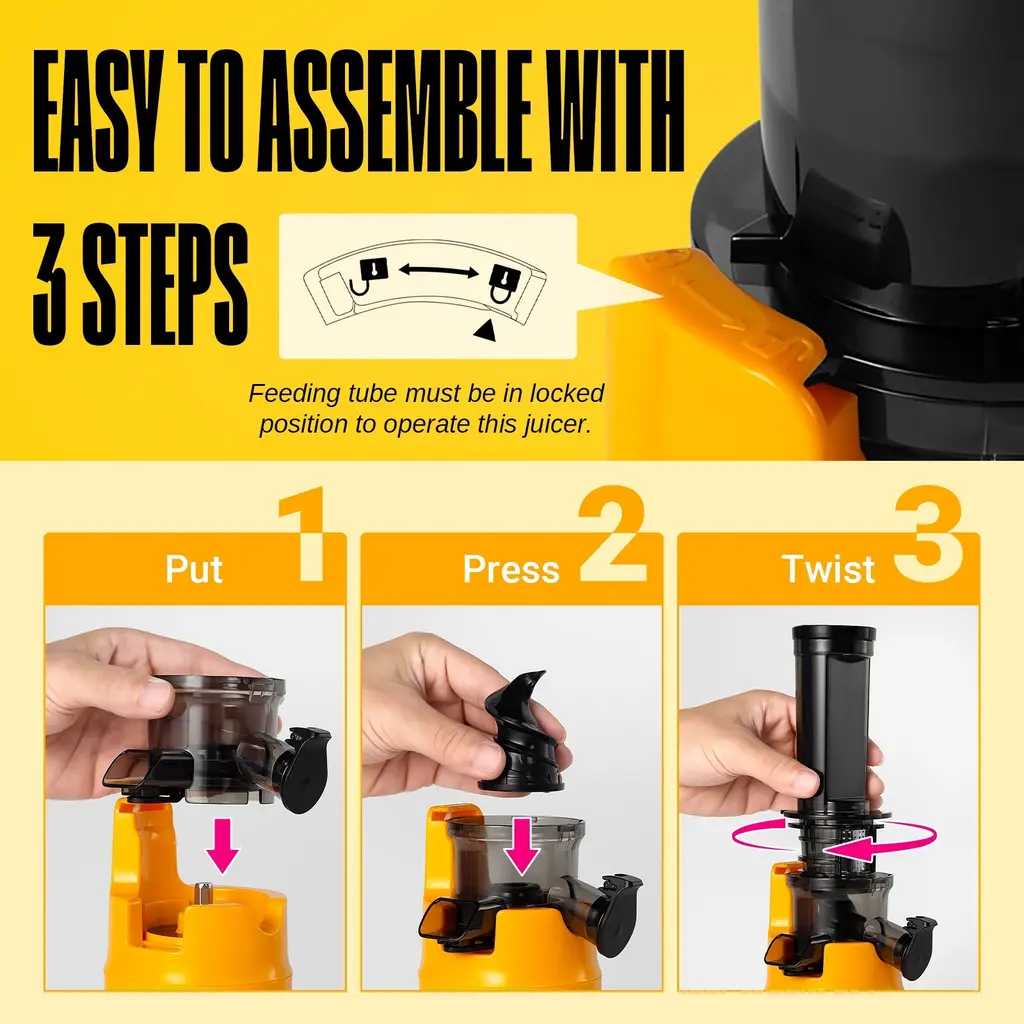 EASY TO ASSEMBLE WITH 3 STEPS

Feeding tube must be in locked position to operate this juicer.

Put 1

Press 2

Twist 3