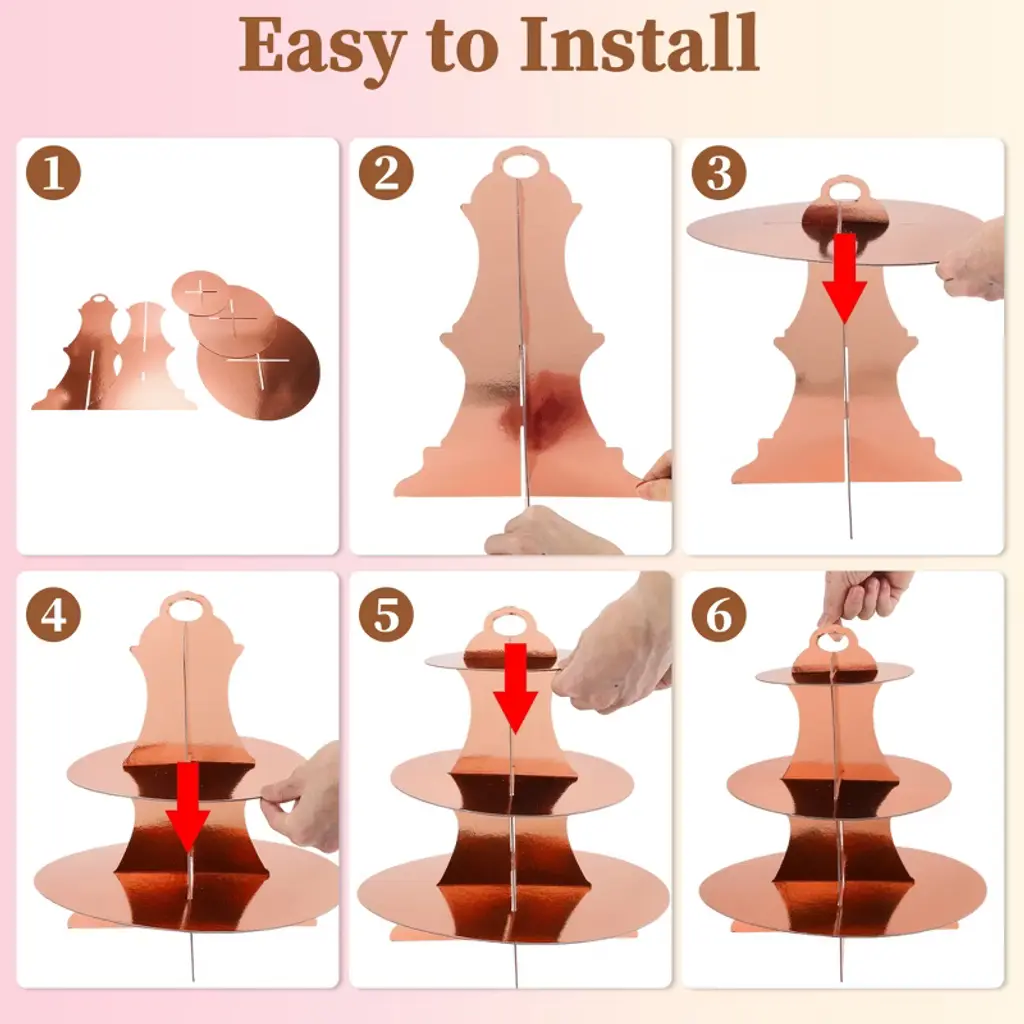 Easy to Install

1

2

3

4

5

6