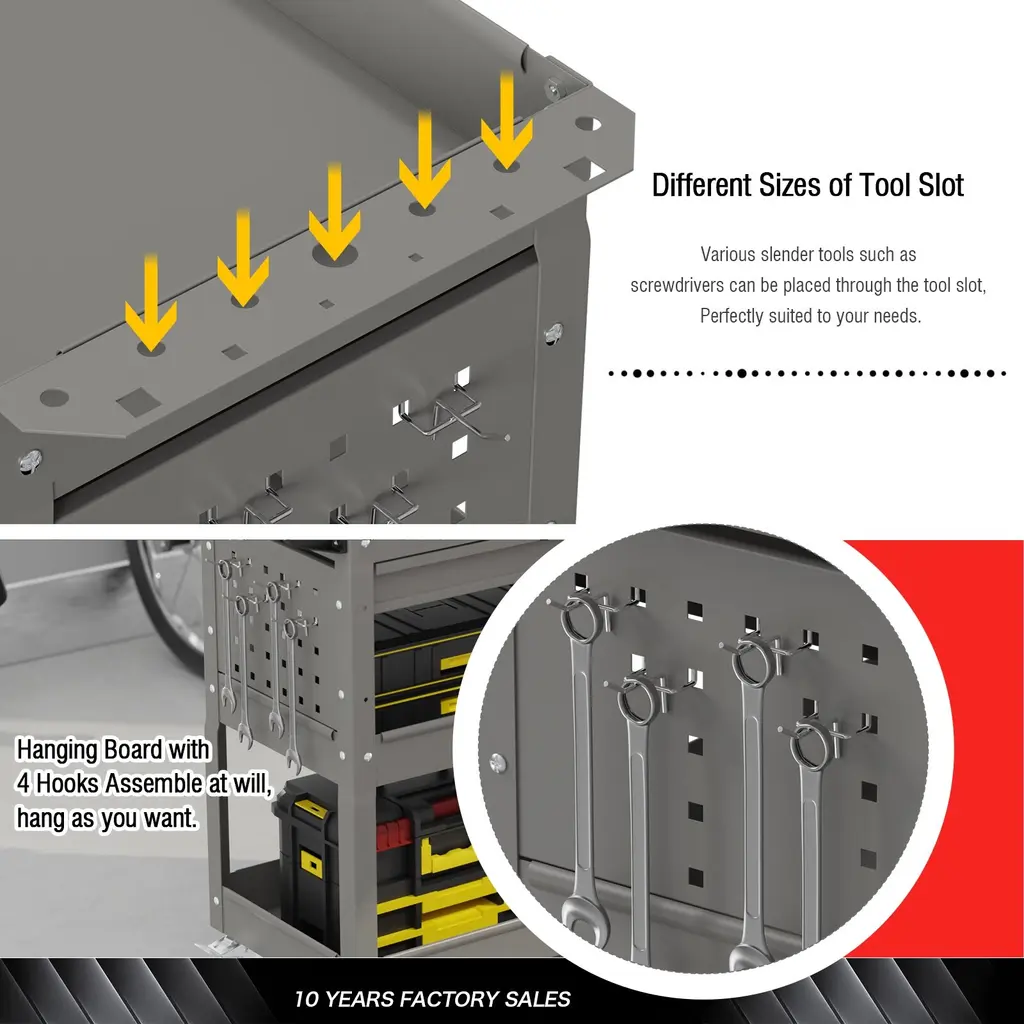 Different Sizes of Tool Slot

Various slender tools such as screwdrivers can be placed through the tool slot, Perfectly suited to your needs.

Hanging Board with 4 Hooks Assemble at will, hang as you want.

10 YEARS FACTORY SALES