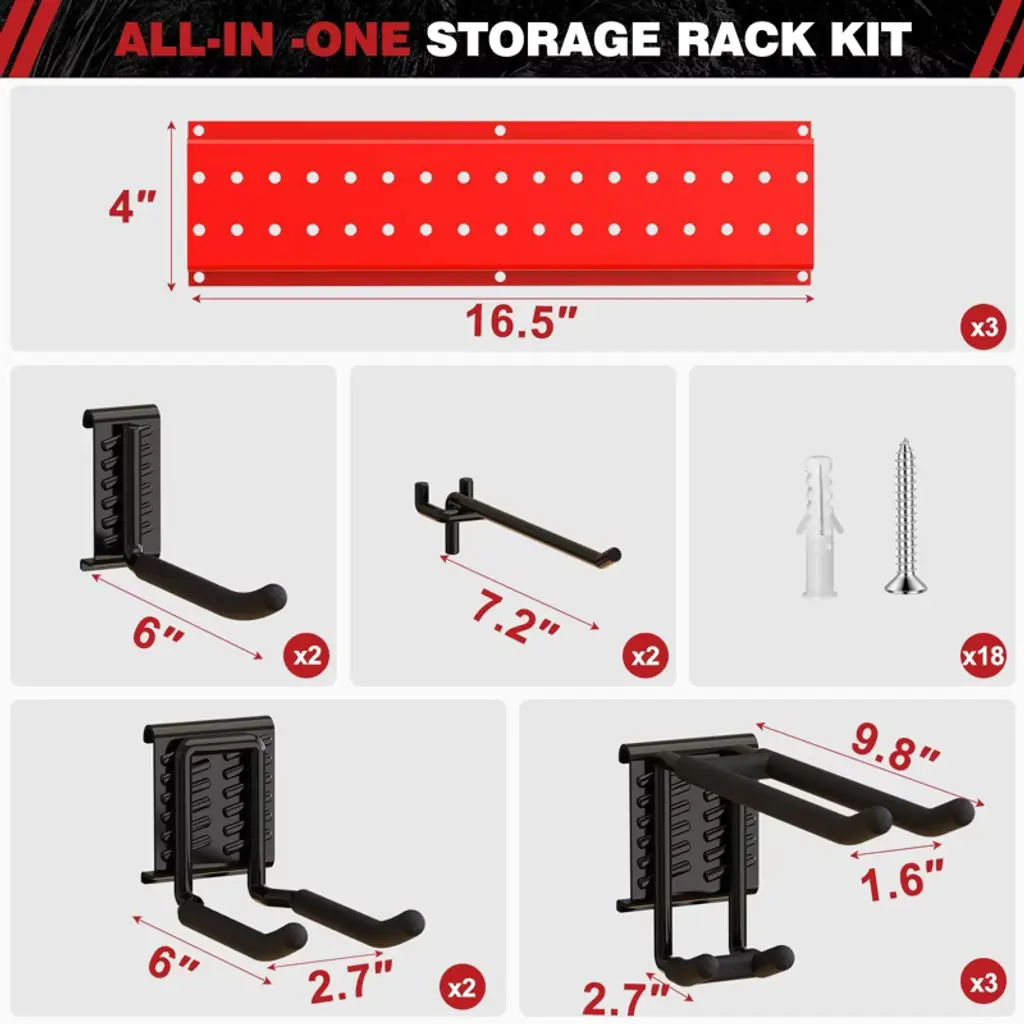 ALL-IN -ONE STORAGE RACK KIT

4"

16.5"

x3

6"

x2

7.2"

x2

x18

6"

2.7"

x2

9.8"

1.6"

2.7"

x3