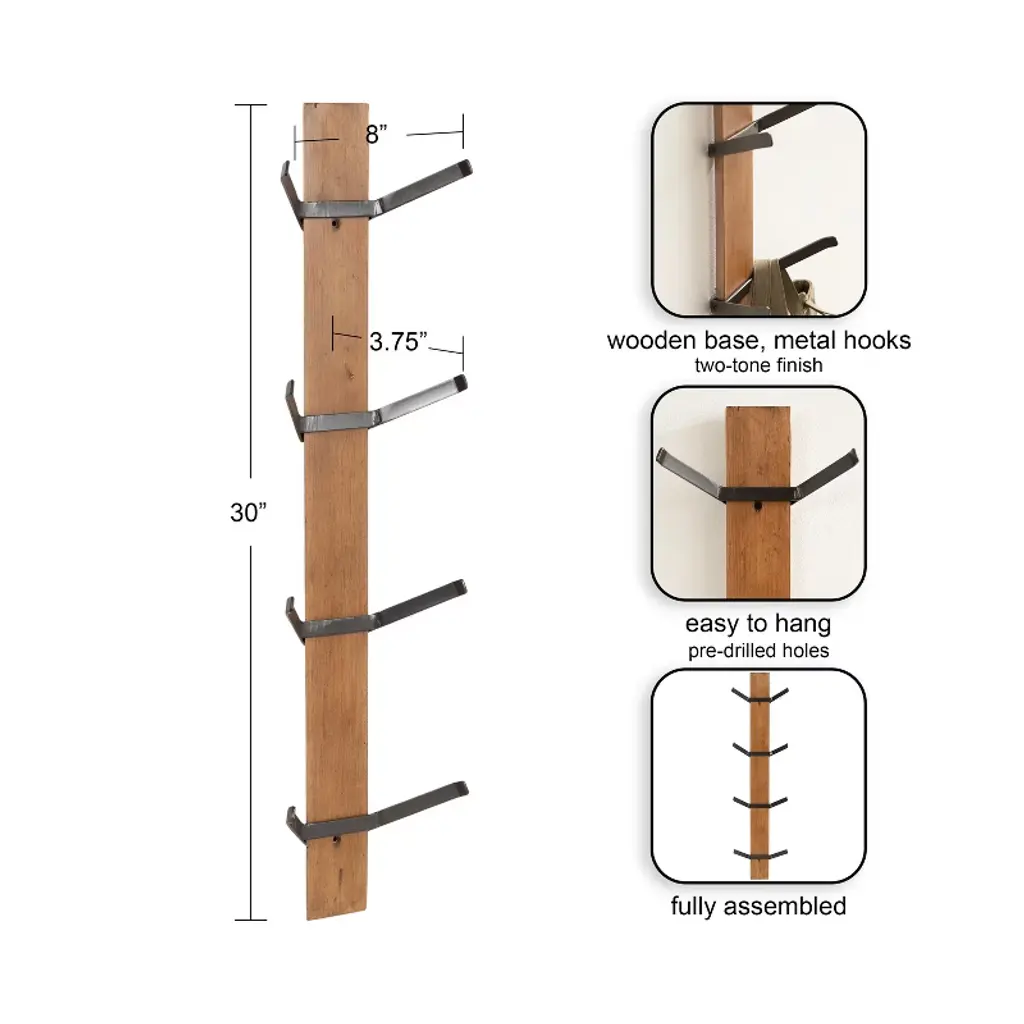 8”

3.75”

30”

wooden base, metal hooks
two-tone finish

easy to hang
pre-drilled holes

fully assembled