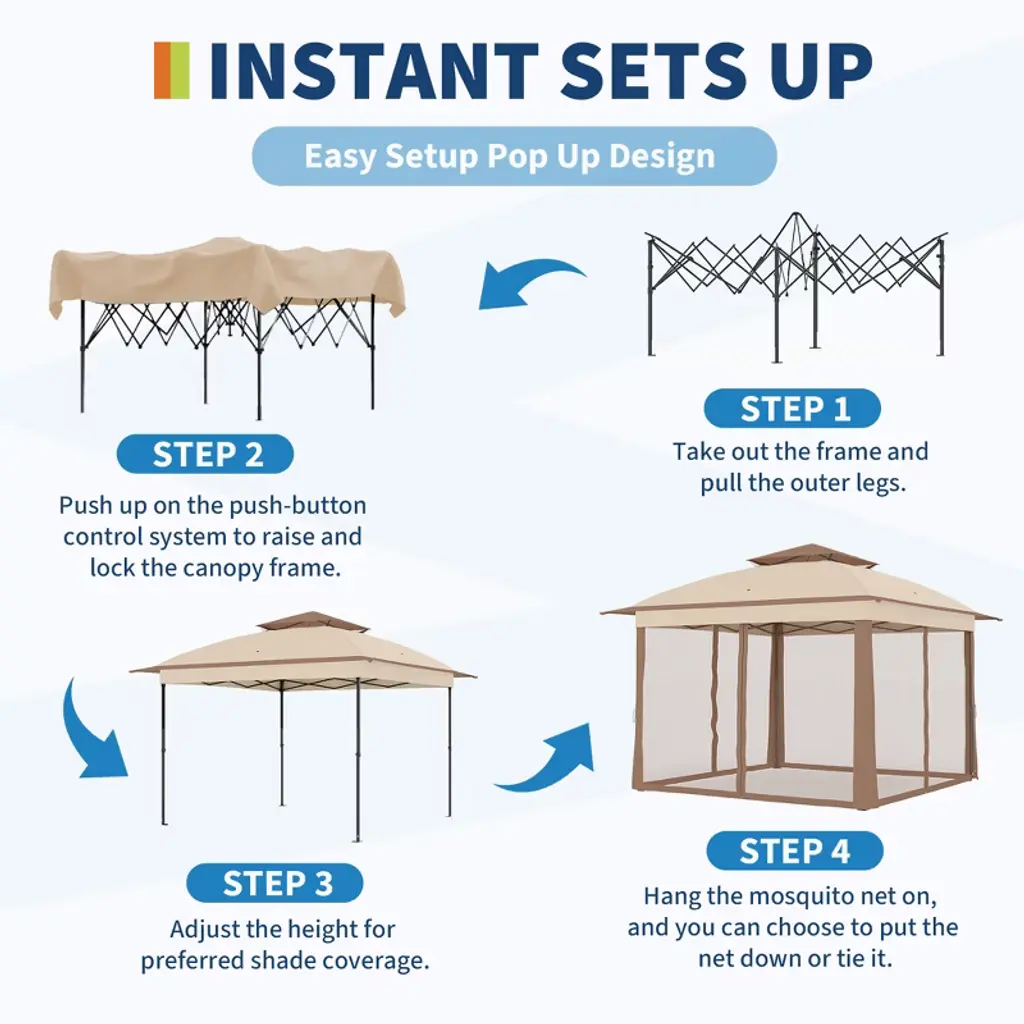 INSTANT SETS UP

Easy Setup Pop Up Design

STEP 1
Take out the frame and pull the outer legs.

STEP 2
Push up on the push-button control system to raise and lock the canopy frame.

STEP 3
Adjust the height for preferred shade coverage.

STEP 4
Hang the mosquito net on, and you can choose to put the net down or tie it.