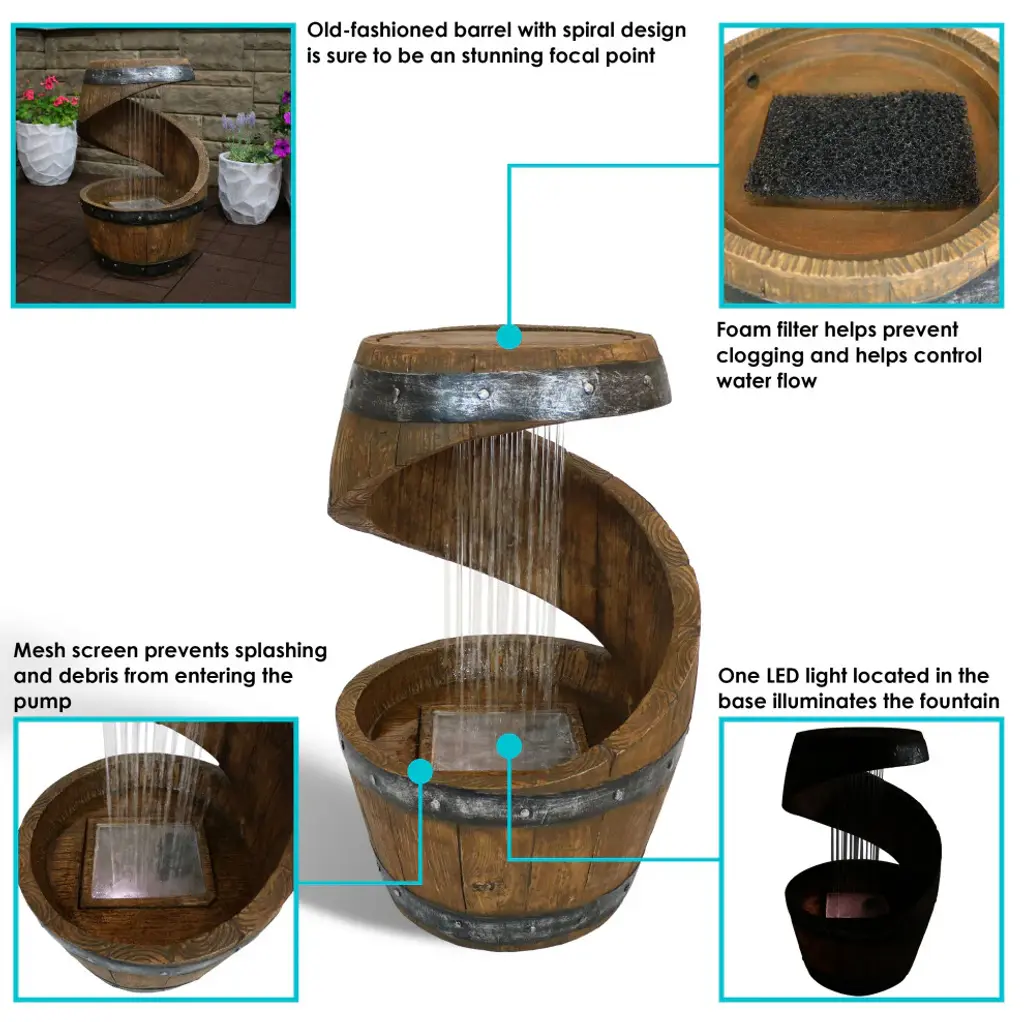 Old-fashioned barrel with spiral design is sure to be an stunning focal point

Foam filter helps prevent clogging and helps control water flow

Mesh screen prevents splashing and debris from entering the pump

One LED light located in the base illuminates the fountain