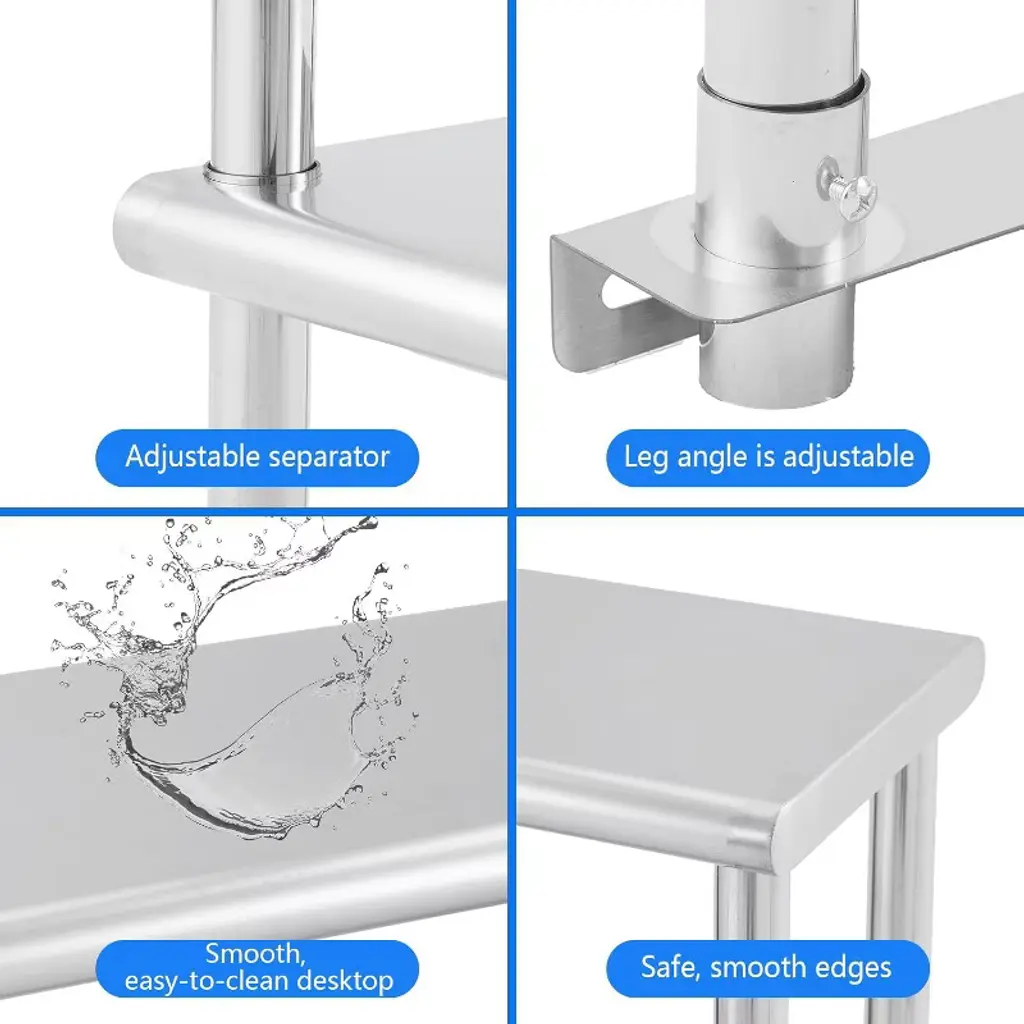 Adjustable separator

Leg angle is adjustable

Smooth,
easy-to-clean desktop

Safe, smooth edges