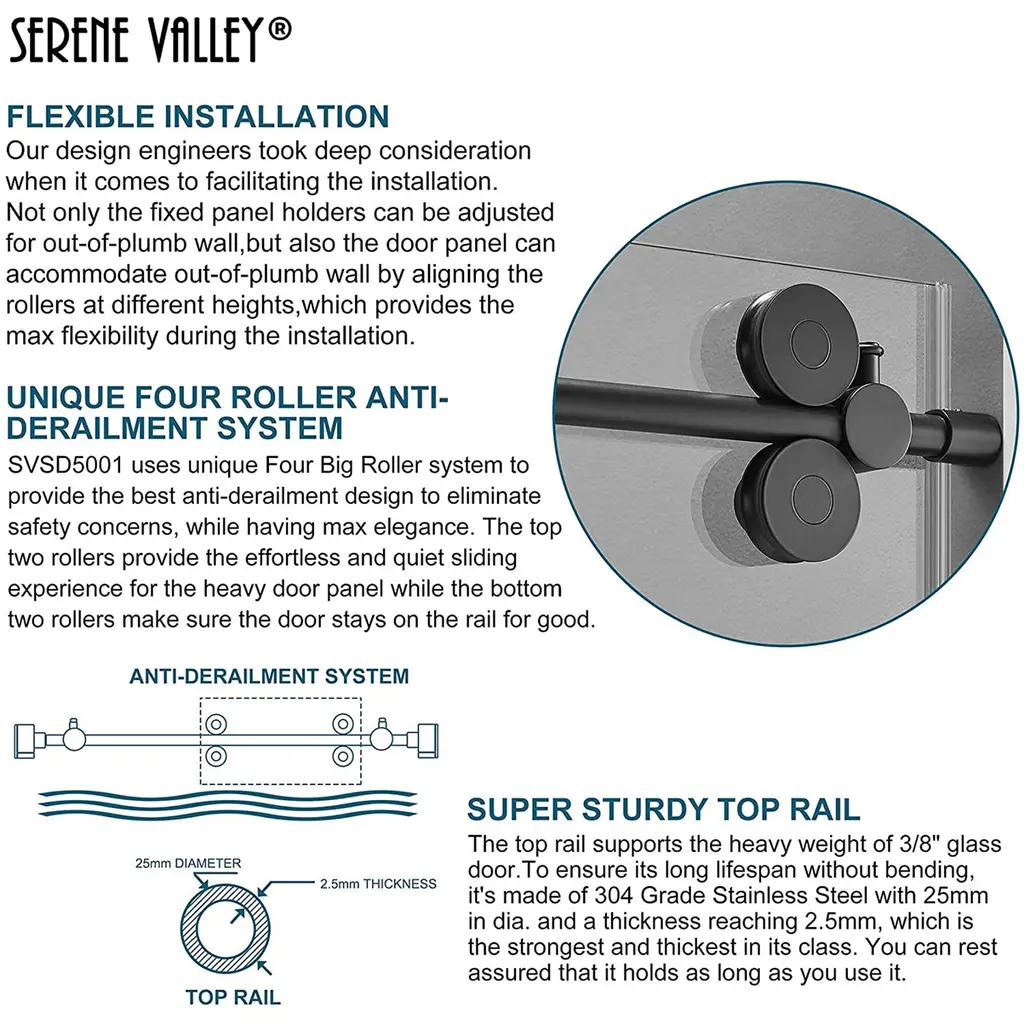 SERENE VALLEY®

FLEXIBLE INSTALLATION
Our design engineers took deep consideration when it comes to facilitating the installation. Not only the fixed panel holders can be adjusted for out-of-plumb wall,but also the door panel can accommodate out-of-plumb wall by aligning the rollers at different heights,which provides the max flexibility during the installation.

UNIQUE FOUR ROLLER ANTI-DERAILMENT SYSTEM
SVSD5001 uses unique Four Big Roller system to provide the best anti-derailment design to eliminate safety concerns, while having max elegance. The top two rollers provide the effortless and quiet sliding experience for the heavy door panel while the bottom two rollers make sure the door stays on the rail for good.

ANTI-DERAILMENT SYSTEM

25mm DIAMETER
2.5mm THICKNESS
TOP RAIL

SUPER STURDY TOP RAIL
The top rail supports the heavy weight of 3/8" glass door.To ensure its long lifespan without bending, it's made of 304 Grade Stainless Steel with 25mm in dia. and a thickness reaching 2.5mm, which is the strongest and thickest in its class. You can rest assured that it holds as long as you use it.