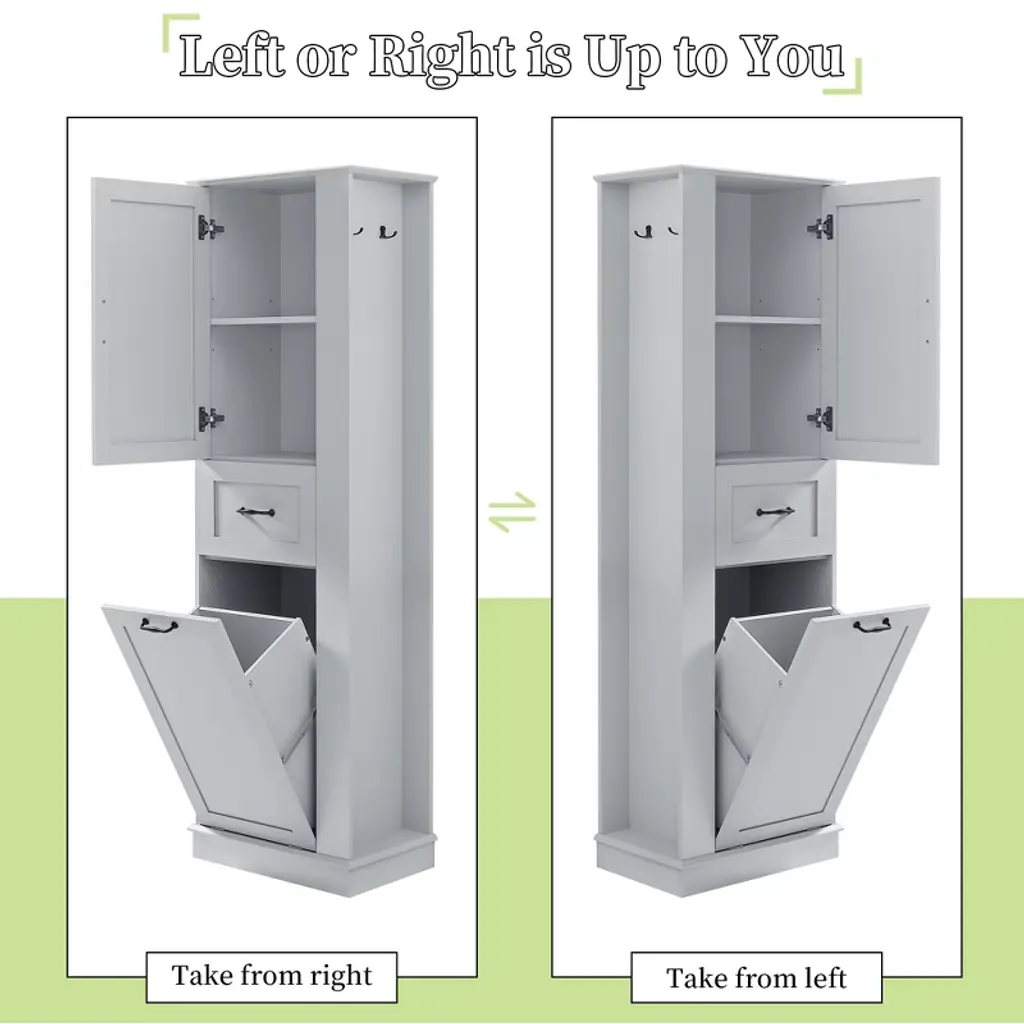 Left or Right is Up to You

Take from right

Take from left