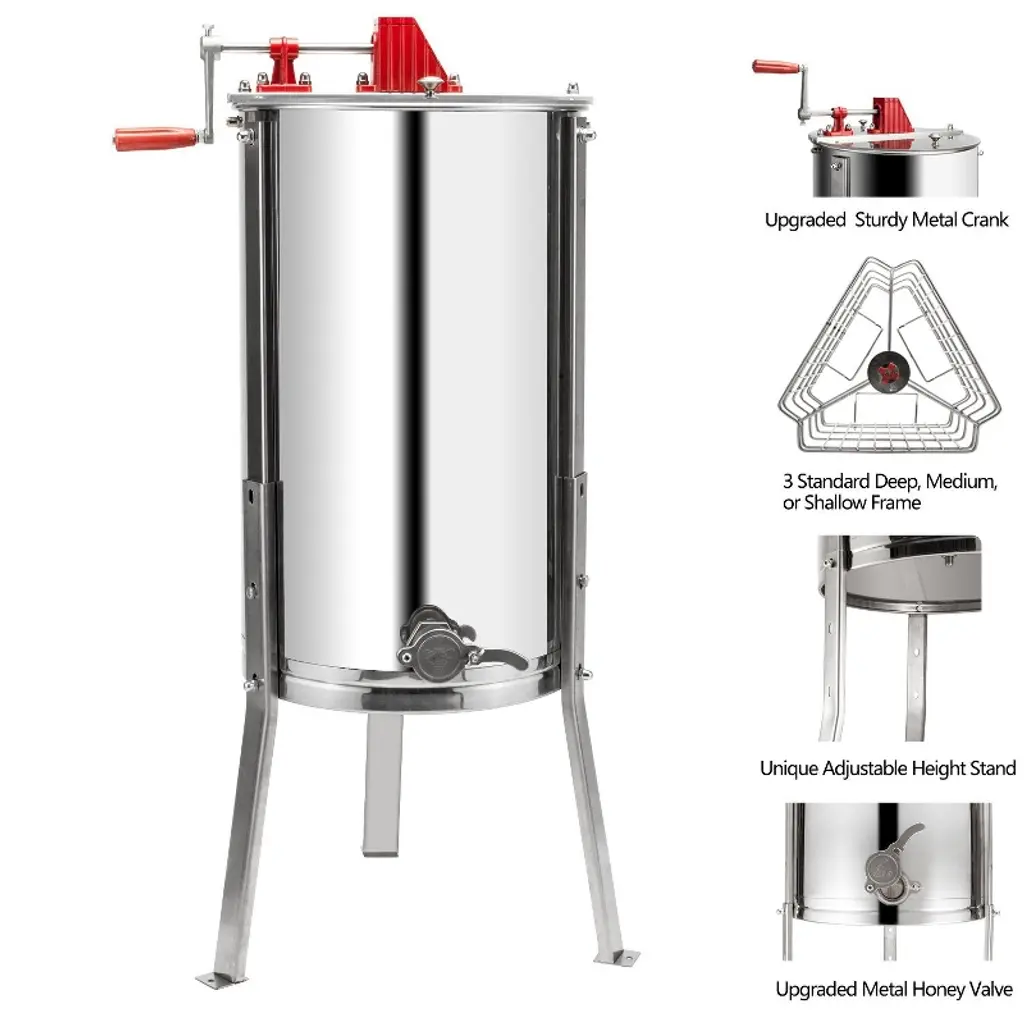 Upgraded Sturdy Metal Crank

3 Standard Deep, Medium, or Shallow Frame

Unique Adjustable Height Stand

Upgraded Metal Honey Valve