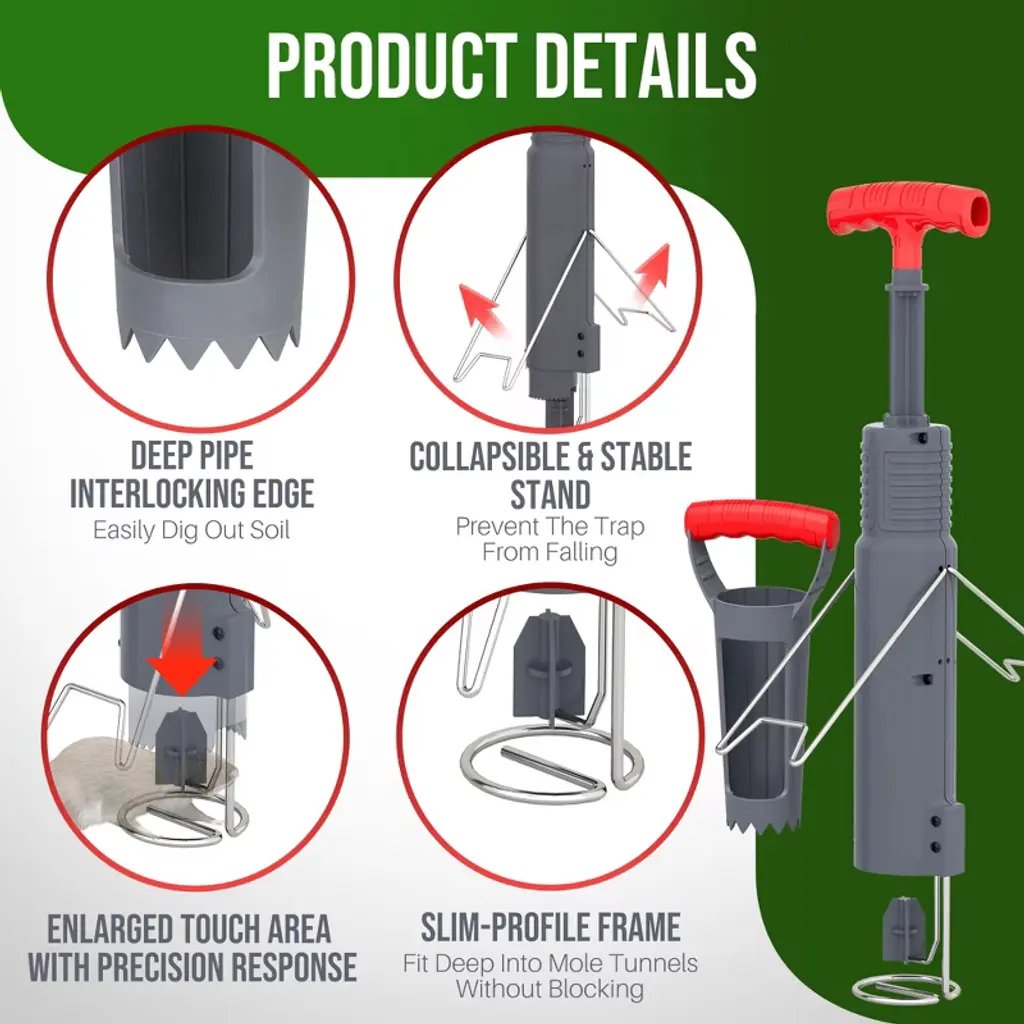 PRODUCT DETAILS

DEEP PIPE INTERLOCKING EDGE
Easily Dig Out Soil

COLLAPSIBLE & STABLE STAND
Prevent The Trap From Falling

ENLARGED TOUCH AREA WITH PRECISION RESPONSE

SLIM-PROFILE FRAME
Fit Deep Into Mole Tunnels Without Blocking