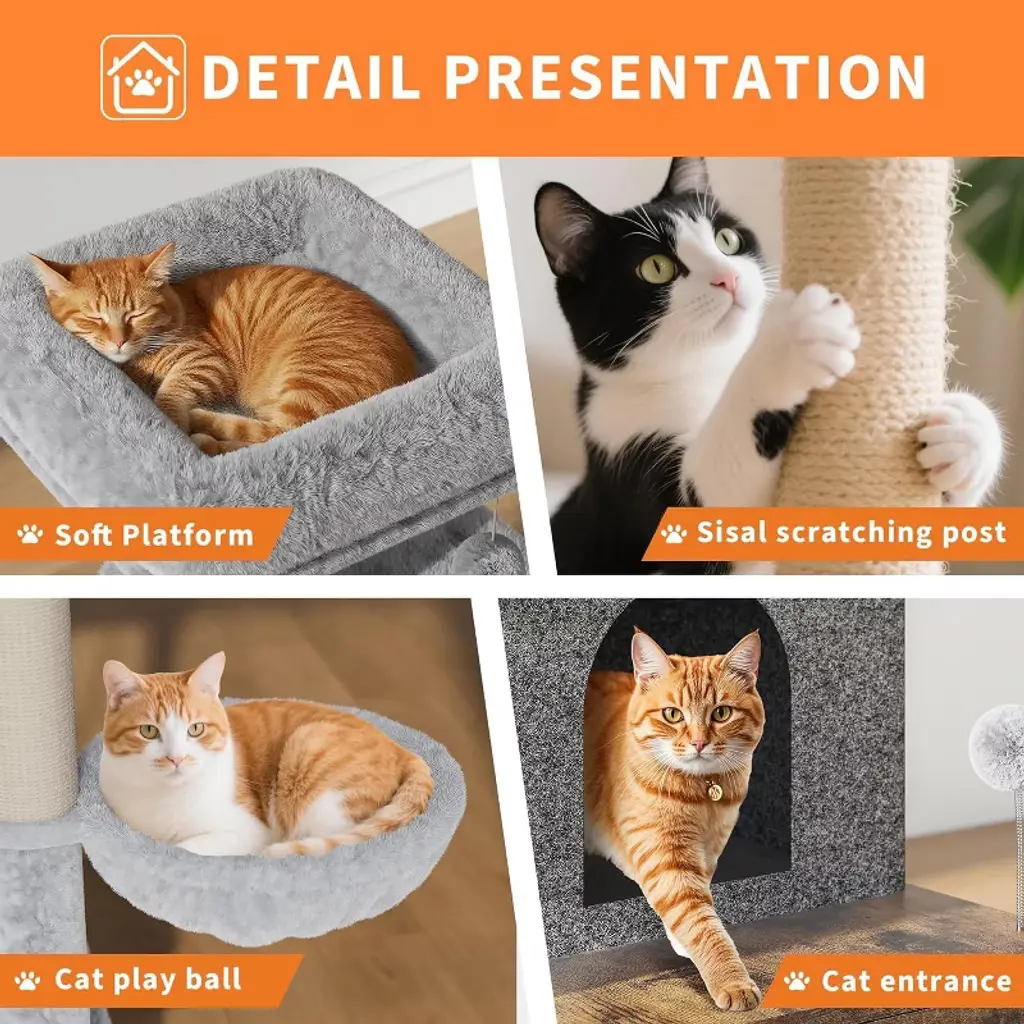 DETAIL PRESENTATION

Soft Platform

Sisal scratching post

Cat play ball

Cat entrance