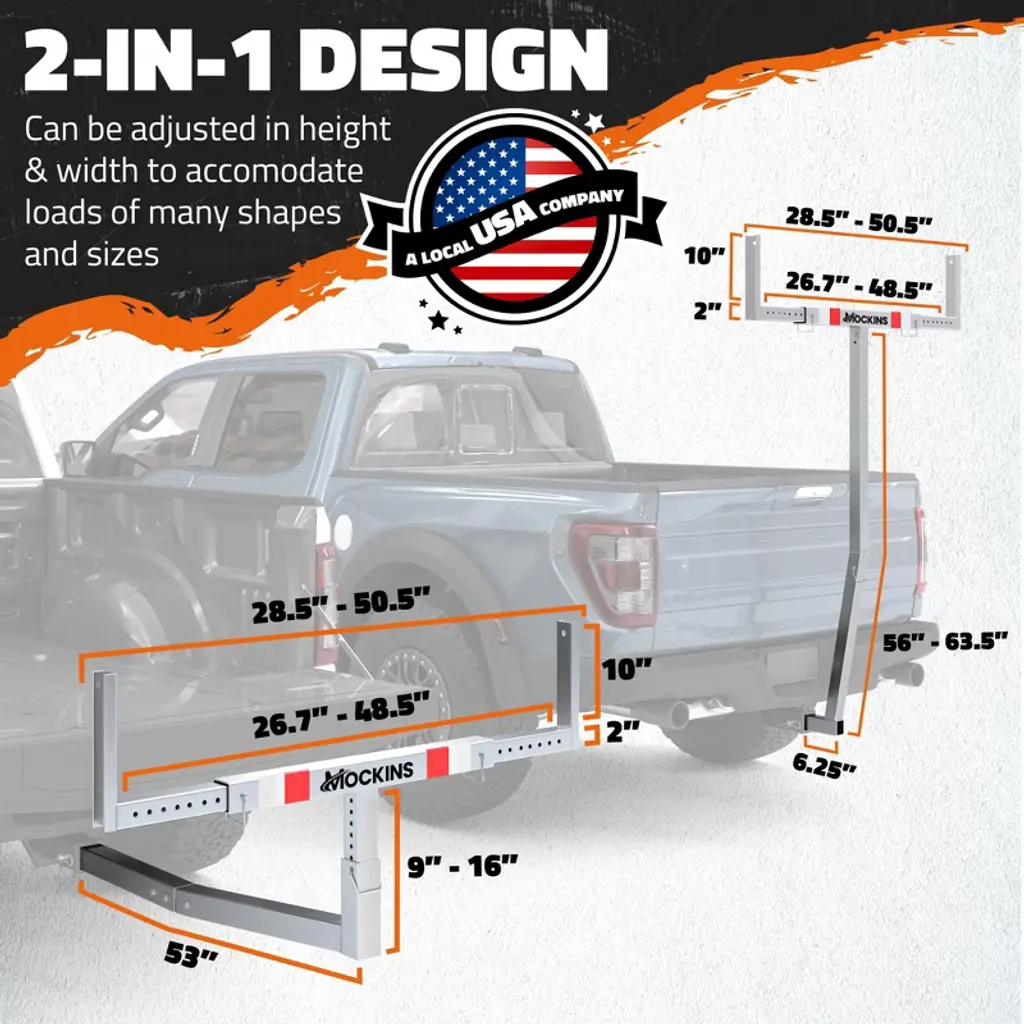 2-IN-1 DESIGN

Can be adjusted in height & width to accomodate loads of many shapes and sizes

A LOCAL USA COMPANY

28.5" - 50.5"
10"
26.7" - 48.5"
2"
MOCKINS
56" - 63.5"
6.25"

28.5" - 50.5"
10"
26.7" - 48.5"
2"
MOCKINS
9" - 16"
53"