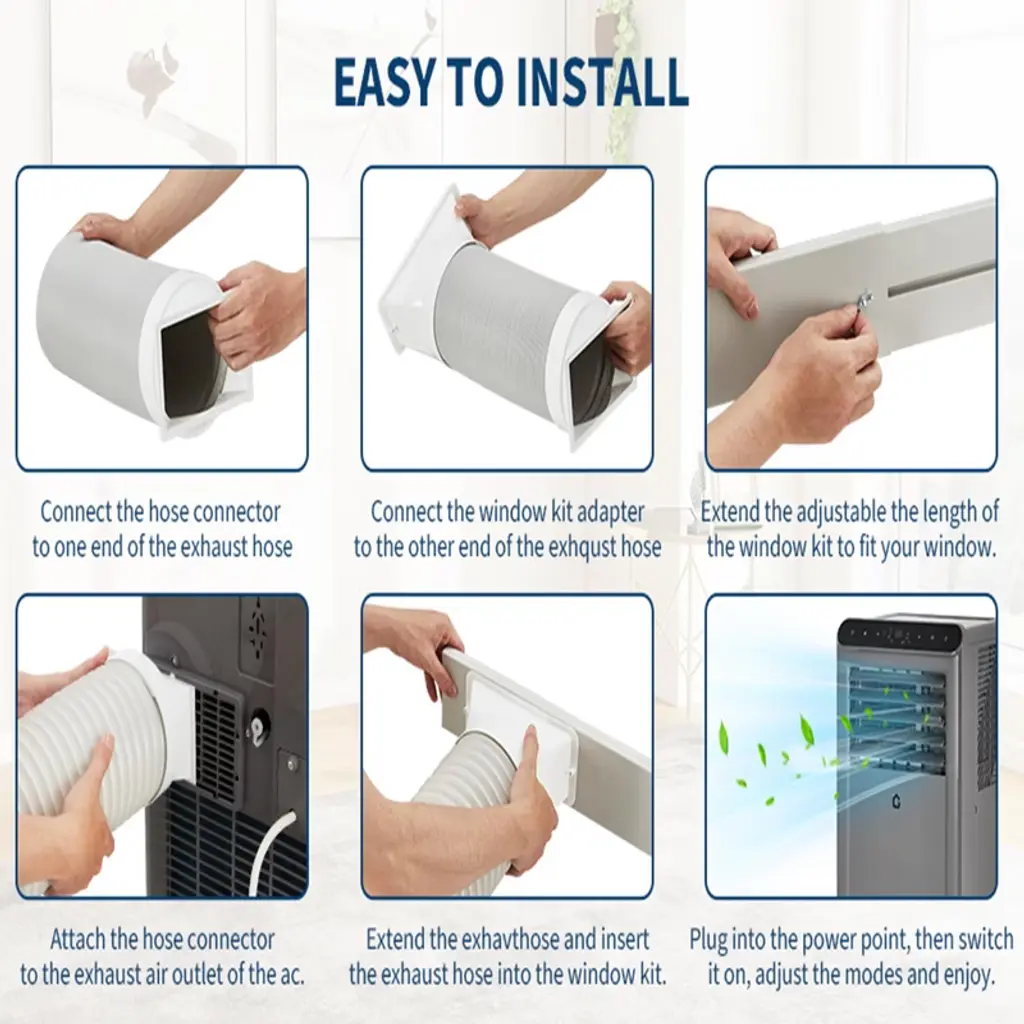 EASY TO INSTALL

Connect the hose connector to one end of the exhaust hose

Connect the window kit adapter to the other end of the exhqust hose

Extend the adjustable the length of the window kit to fit your window.

Attach the hose connector to the exhaust air outlet of the ac.

Extend the exhavthose and insert the exhaust hose into the window kit.

Plug into the power point, then switch it on, adjust the modes and enjoy.