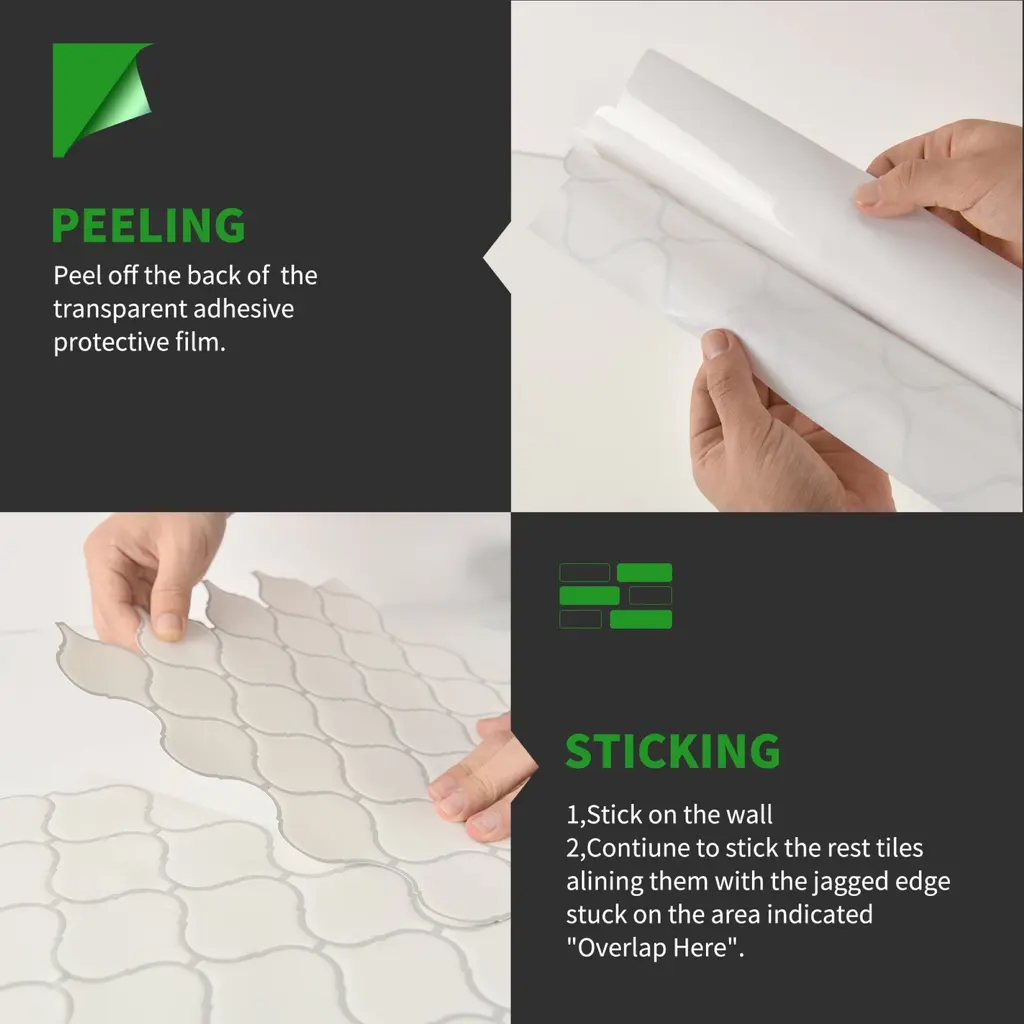 PEELING

Peel off the back of the transparent adhesive protective film.

STICKING

1,Stick on the wall
2,Contiune to stick the rest tiles alining them with the jagged edge stuck on the area indicated "Overlap Here".