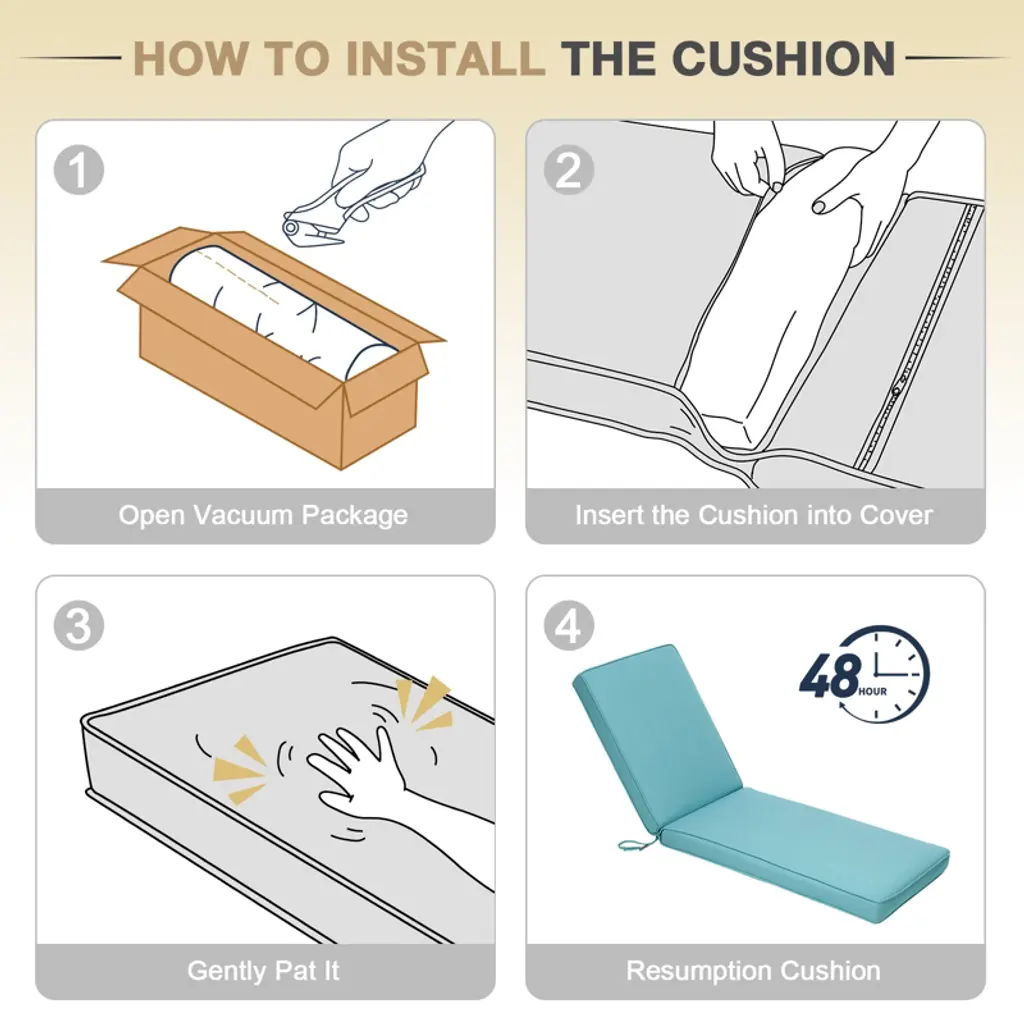 HOW TO INSTALL THE CUSHION

1

Open Vacuum Package

2

Insert the Cushion into Cover

3

Gently Pat It

4

48 HOUR

Resumption Cushion