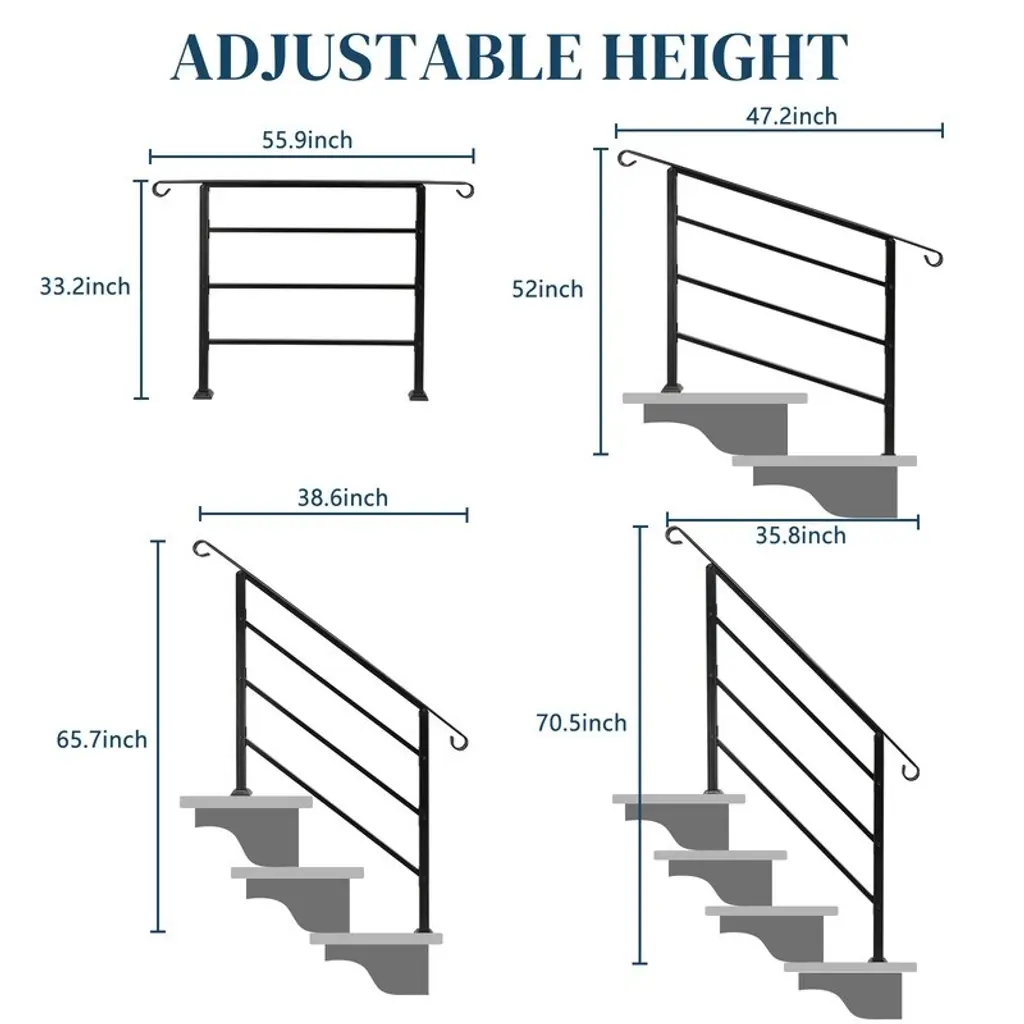 ADJUSTABLE HEIGHT

55.9inch

33.2inch

47.2inch

52inch

38.6inch

65.7inch

35.8inch

70.5inch