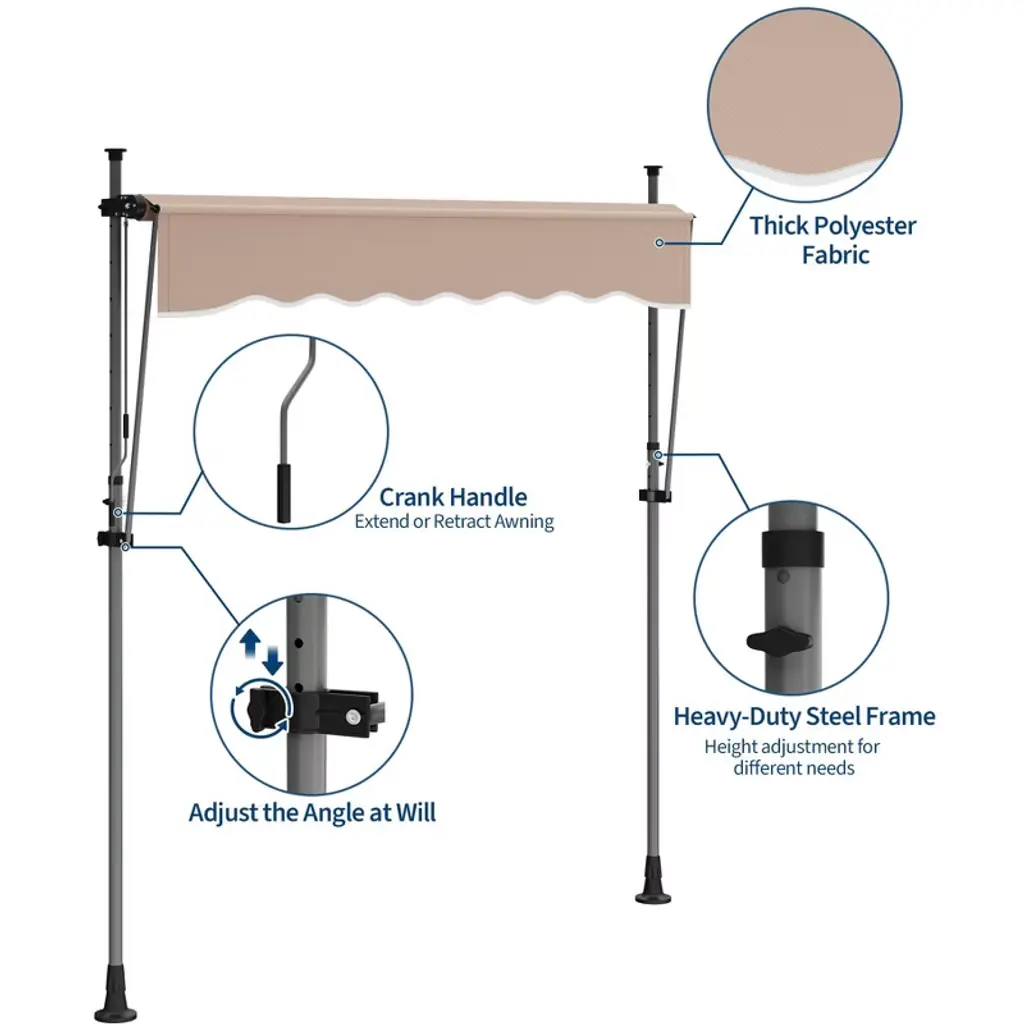 Thick Polyester Fabric

Crank Handle
Extend or Retract Awning

Heavy-Duty Steel Frame
Height adjustment for different needs

Adjust the Angle at Will