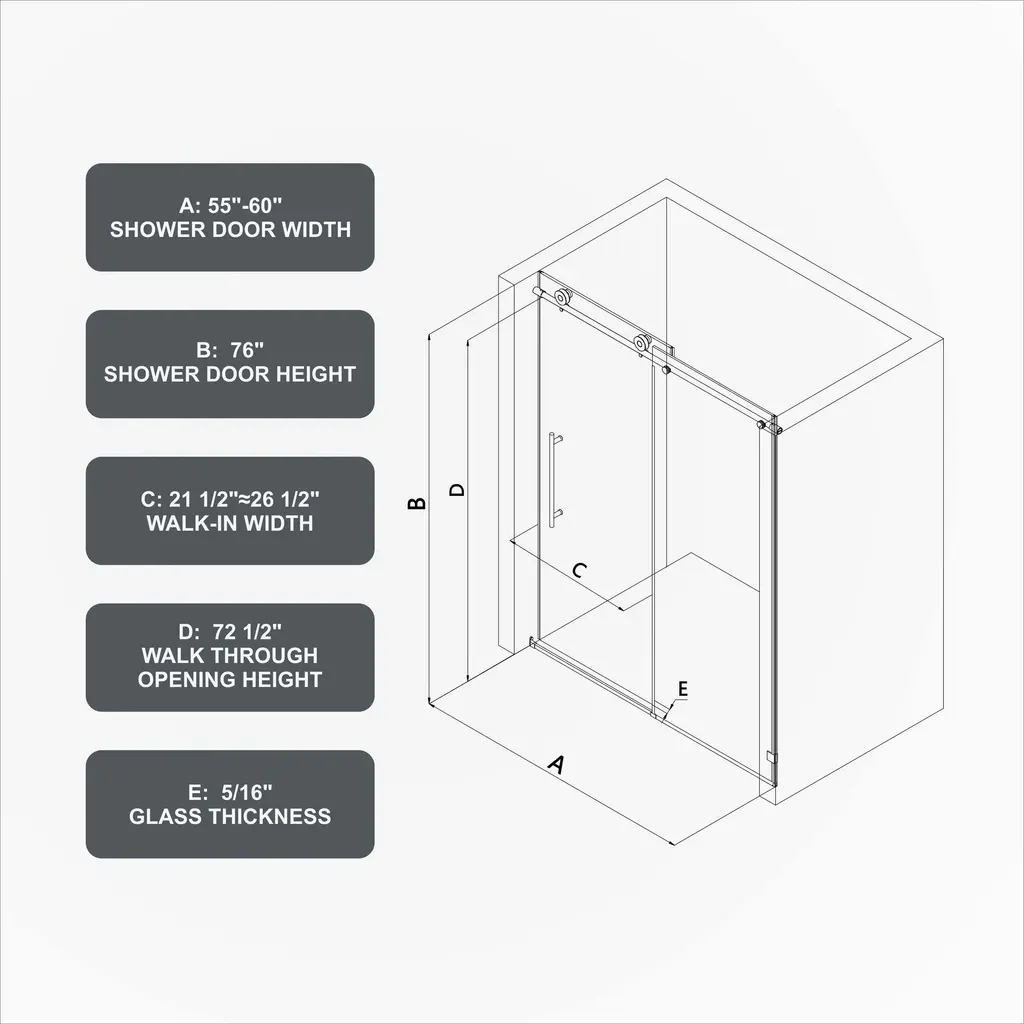 A: 55"-60"
SHOWER DOOR WIDTH

B: 76"
SHOWER DOOR HEIGHT

C: 21 1/2"≈26 1/2"
WALK-IN WIDTH

D: 72 1/2"
WALK THROUGH
OPENING HEIGHT

E: 5/16"
GLASS THICKNESS

B

D

C

E

A