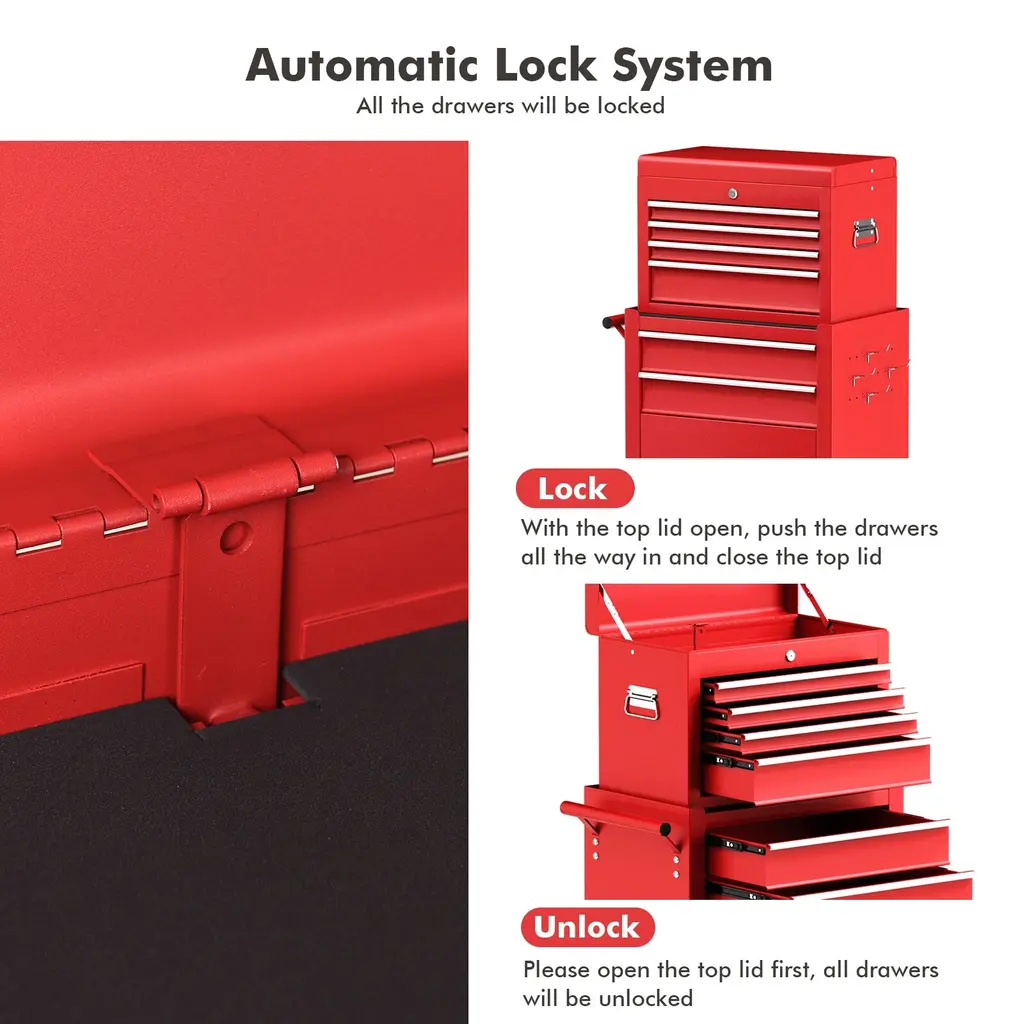 Automatic Lock System
All the drawers will be locked

Lock
With the top lid open, push the drawers all the way in and close the top lid

Unlock
Please open the top lid first, all drawers will be unlocked