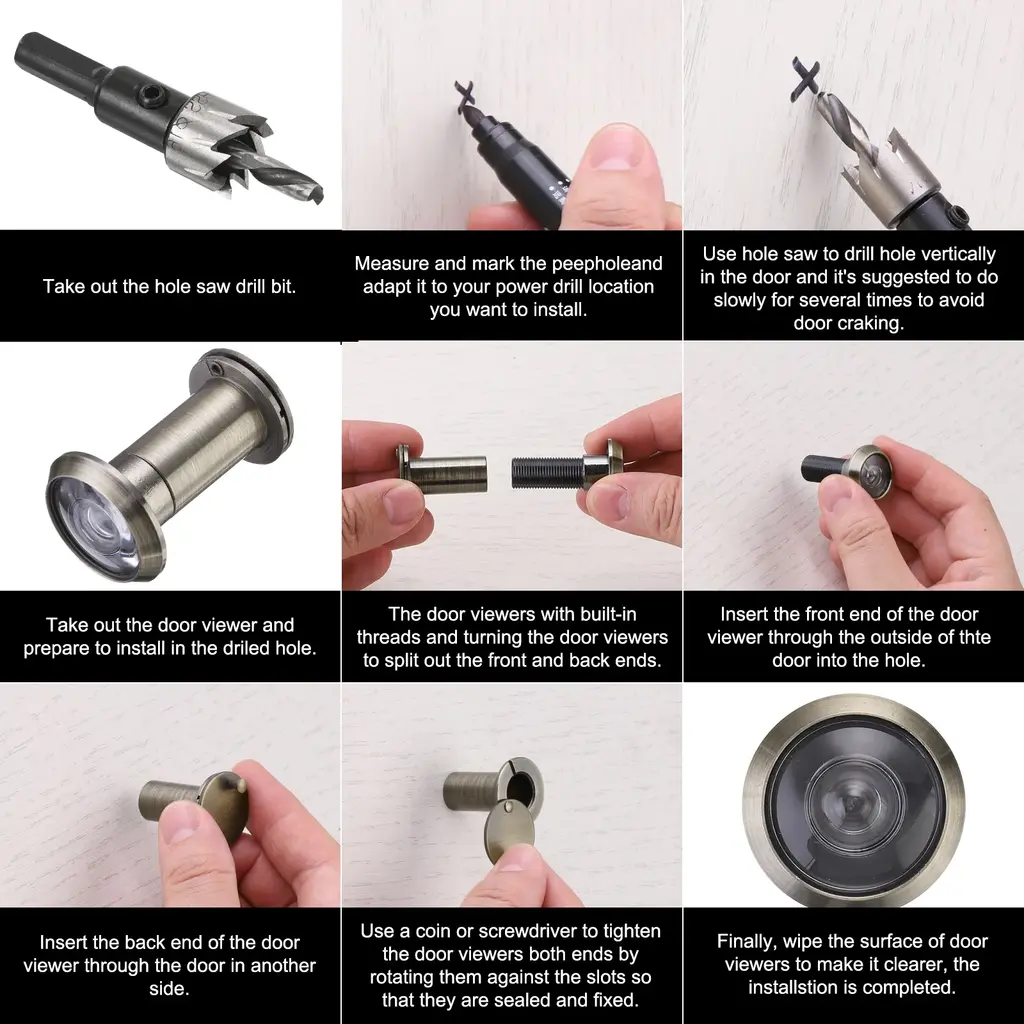 Take out the hole saw drill bit.

Measure and mark the peepholeand adapt it to your power drill location you want to install.

Use hole saw to drill hole vertically in the door and it's suggested to do slowly for several times to avoid door craking.

Take out the door viewer and prepare to install in the driled hole.

The door viewers with built-in threads and turning the door viewers to split out the front and back ends.

Insert the front end of the door viewer through the outside of thte door into the hole.

Insert the back end of the door viewer through the door in another side.

Use a coin or screwdriver to tighten the door viewers both ends by rotating them against the slots so that they are sealed and fixed.

Finally, wipe the surface of door viewers to make it clearer, the installstion is completed.